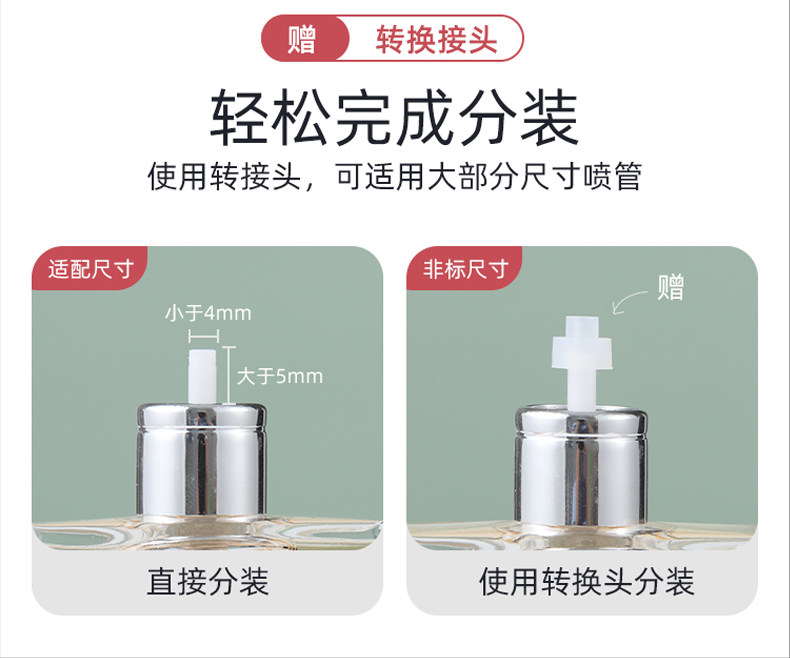 赠 转换接头

轻松完成分装

使用转接头，可适用大部分尺寸喷管

适配尺寸

小于4mm

大于5mm

直接分装

非标尺寸

赠

使用转换头分装