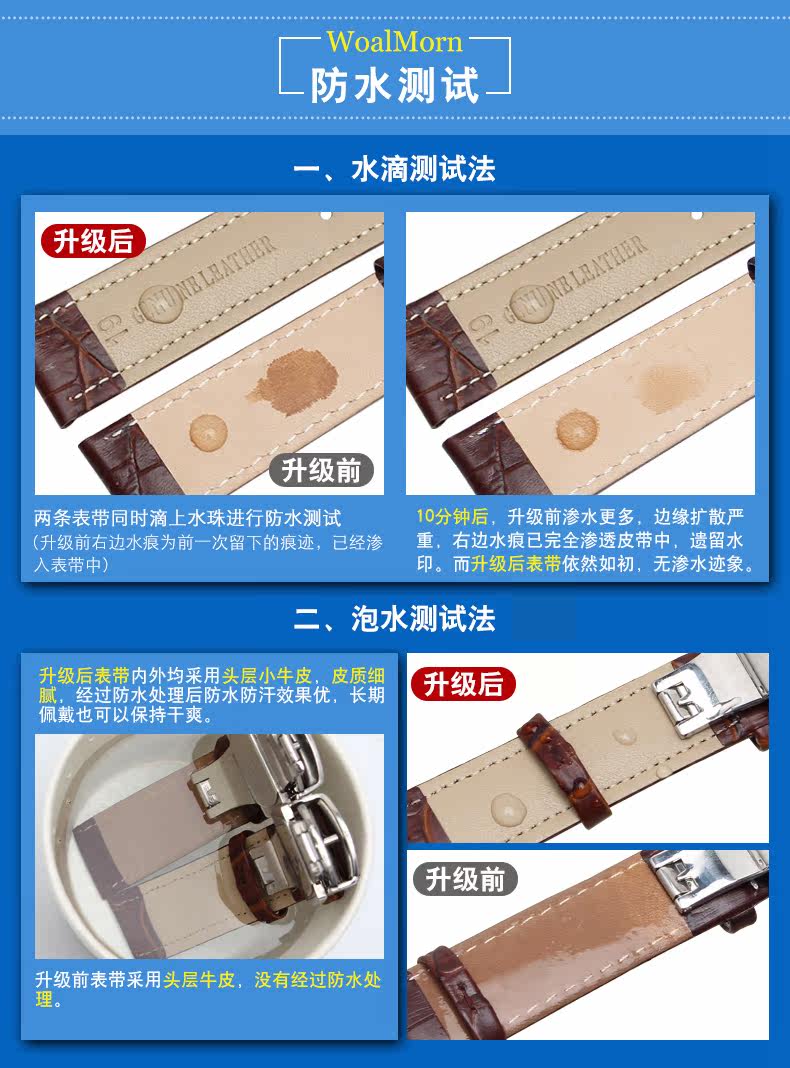 WoalMorn
防水测试

一、水滴测试法

升级后
GENUINE LEATHER
19
升级前

两条表带同时滴上水珠进行防水测试
（升级前右边水痕为前一次留下的痕迹，已经渗入表带中）

GENUINE LEATHER
19

10分钟后，升级前渗水更多，边缘扩散严重，右边水痕已完全渗透皮带中，遗留水印。而升级后表带依然如初，无渗水迹象。

二、泡水测试法

升级后表带内外均采用头层小牛皮，皮质细腻，经过防水处理后防水防汗效果优，长期佩戴也可以保持干爽。

升级前表带采用头层牛皮，没有经过防水处理。

升级后

升级前