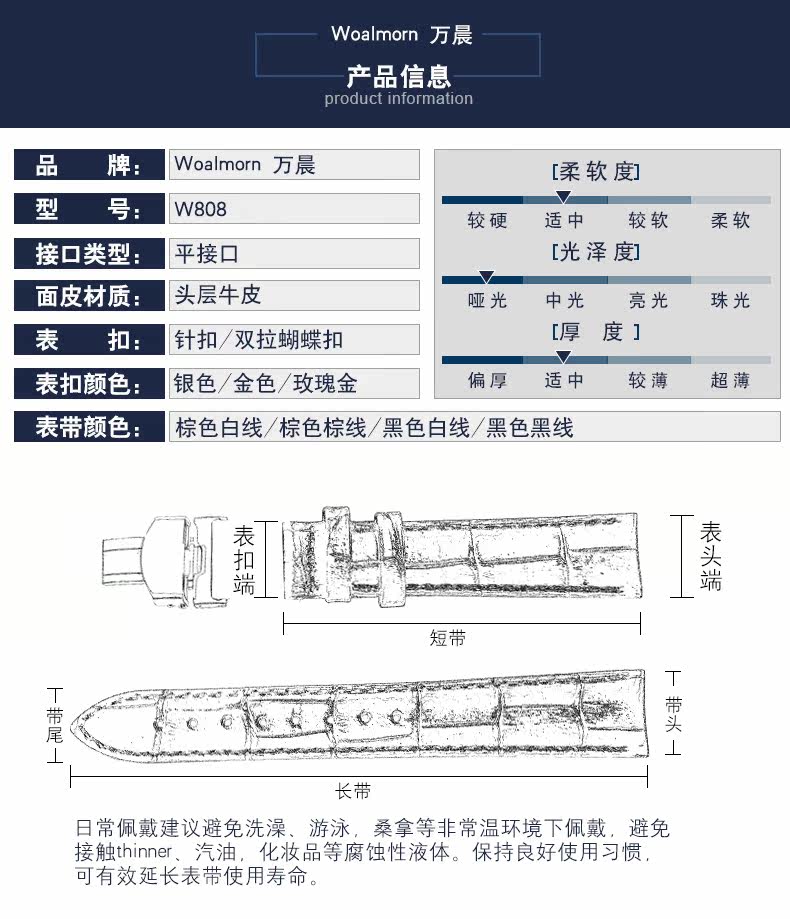 Woalmorn 万晨

产品信息
product information

| 品　　牌： | Woalmorn 万晨 |
|---|---|
| 型　　号： | W808 |
| 接口类型： | 平接口 |
| 面皮材质： | 头层牛皮 |
| 表　　扣： | 针扣/双拉蝴蝶扣 |
| 表扣颜色： | 银色/金色/玫瑰金 |
| 表带颜色： | 棕色白线/棕色棕线/黑色白线/黑色黑线 |

[柔软度]
较硬　适中　较软　柔软

[光泽度]
哑光　中光　亮光　珠光

[厚　度]
偏厚　适中　较薄　超薄

表扣端

表头端

短带

带尾

带头

长带

日常佩戴建议避免洗澡、游泳，桑拿等非常温环境下佩戴，避免接触thinner、汽油，化妆品等腐蚀性液体。保持良好使用习惯，可有效延长表带使用寿命。