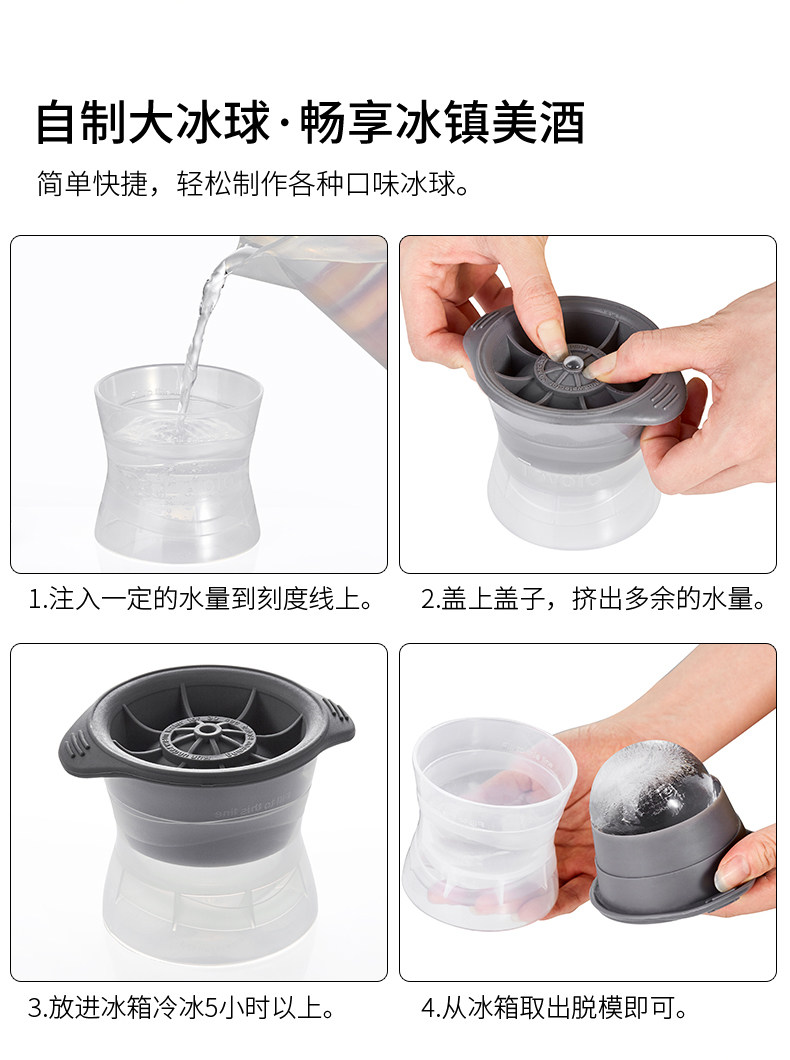 自制大冰球·畅享冰镇美酒

简单快捷，轻松制作各种口味冰球。

1.注入一定的水量到刻度线上。

2.盖上盖子，挤出多余的水量。

3.放进冰箱冷冰5小时以上。

4.从冰箱取出脱模即可。