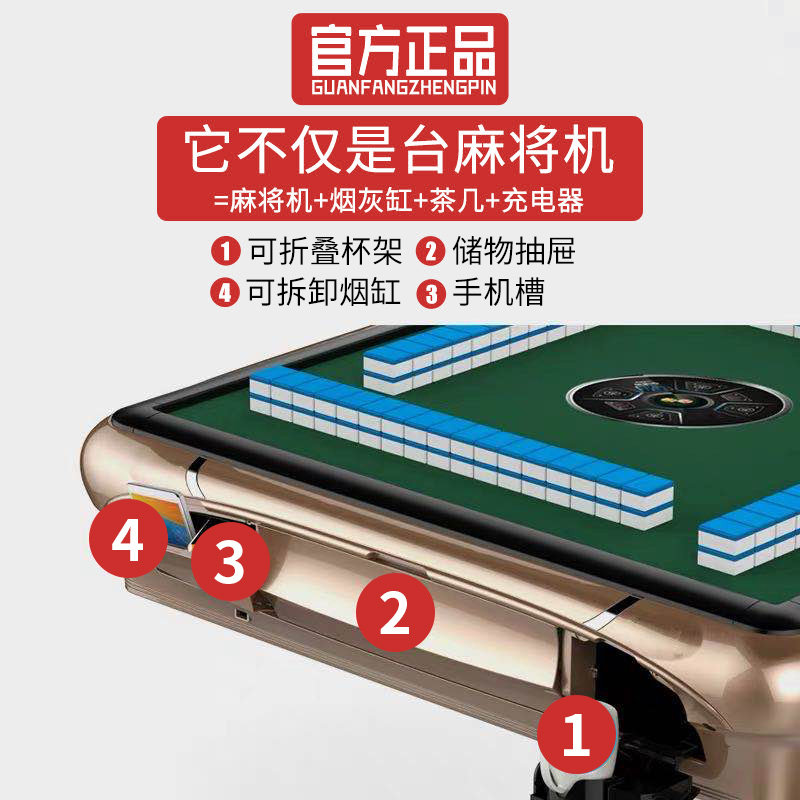 官方正品
GUANFANGZHENGPIN

它不仅是台麻将机
=麻将机+烟灰缸+茶几+充电器

1 可折叠杯架 2 储物抽屉
4 可拆卸烟缸 3 手机槽

4
3
2
1