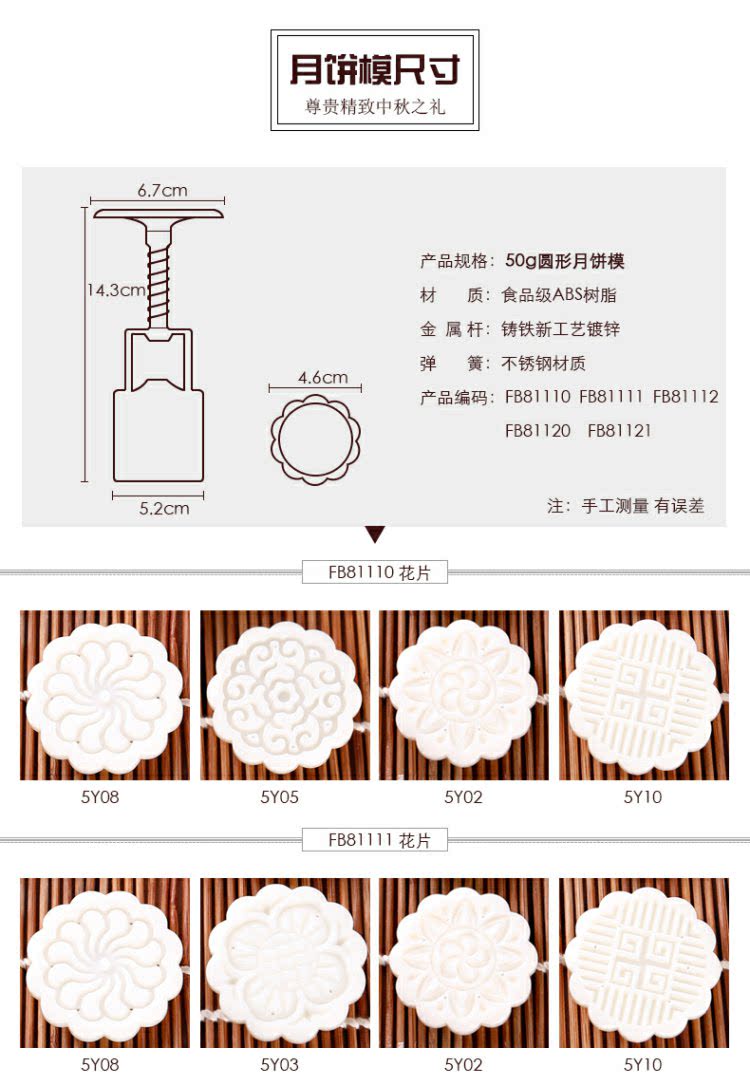 月饼模尺寸

尊贵精致中秋之礼

6.7cm

14.3cm

5.2cm

4.6cm

产品规格：50g圆形月饼模

材　质：食品级ABS树脂

金 属 杆：铸铁新工艺镀锌

弹　簧：不锈钢材质

产品编码：FB81110 FB81111 FB81112 FB81120 FB81121

注：手工测量 有误差

FB81110 花片

5Y08

5Y05

5Y02

5Y10

FB81111 花片

5Y08

5Y03

5Y02

5Y10