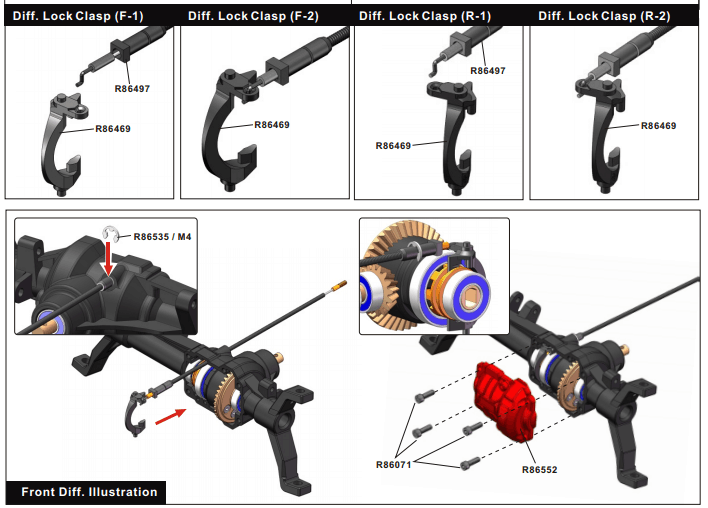 Diff. Lock Clasp (F-1)

R86497

R86469

Diff. Lock Clasp (F-2)

R86469

Diff. Lock Clasp (R-1)

R86497

R86469

Diff. Lock Clasp (R-2)

R86469

R86535 / M4

R86071

R86552

Front Diff. Illustration