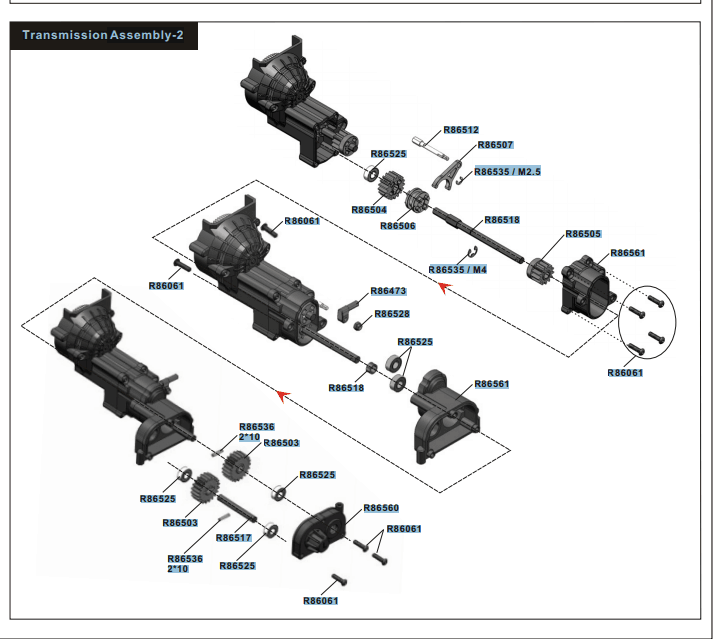 Transmission Assembly-2

R86512
R86507
R86525
R86535 / M2.5
R86504
R86506
R86518
R86061
R86505
R86561
R86535 / M4
R86061
R86473
R86528
R86525
R86061
R86518
R86561
R86536
2*10
R86503
R86525
R86525
R86503
R86560
R86061
R86517
R86536
2*10
R86525
R86061