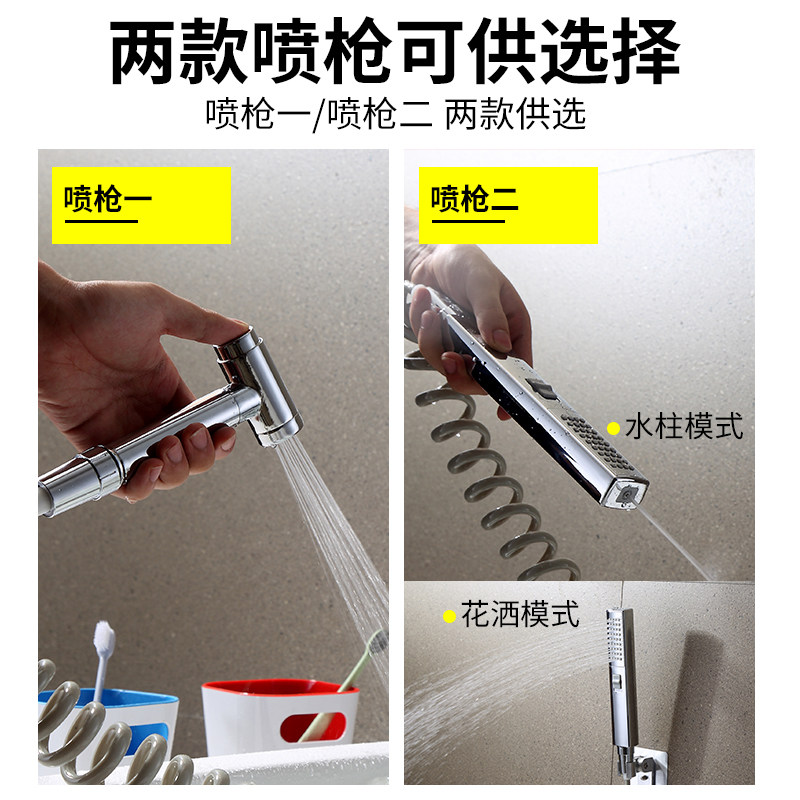 两款喷枪可供选择

喷枪一/喷枪二 两款供选

喷枪一

喷枪二

水柱模式

花洒模式