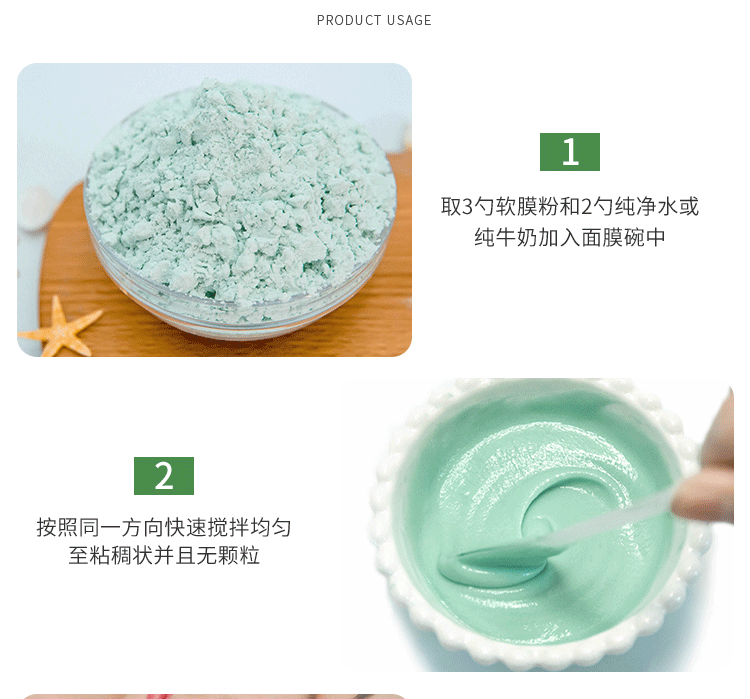 PRODUCT USAGE

1

取3勺软膜粉和2勺纯净水或纯牛奶加入面膜碗中

2

按照同一方向快速搅拌均匀至粘稠状并且无颗粒