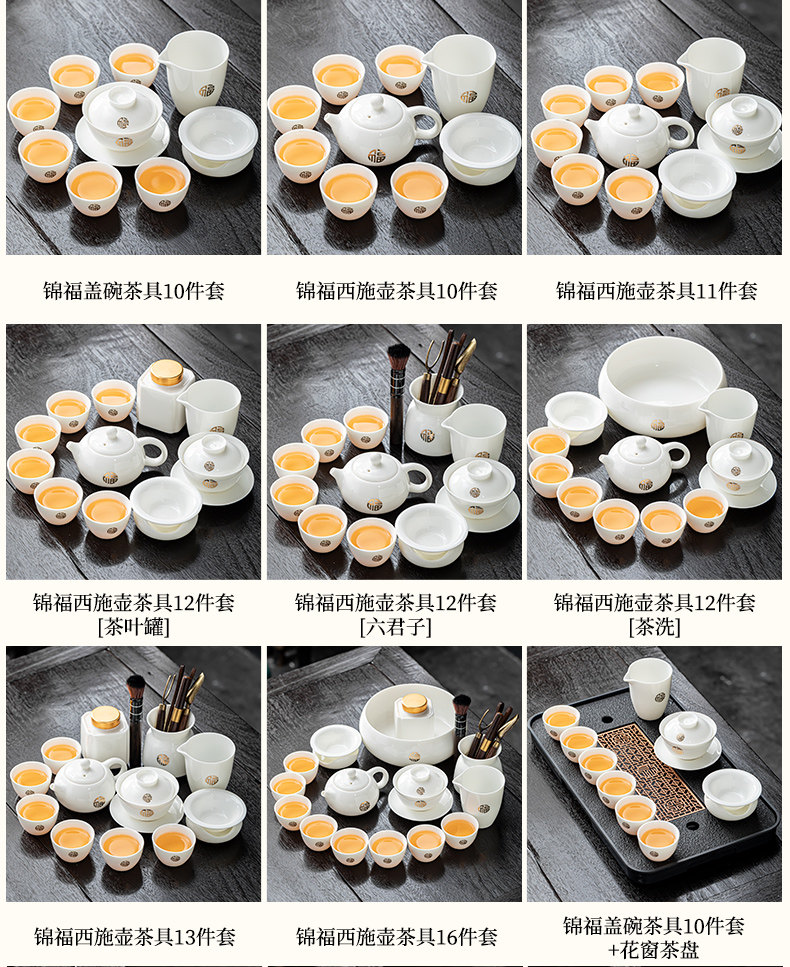 锦福盖碗茶具10件套

锦福西施壶茶具10件套

锦福西施壶茶具11件套

锦福西施壶茶具12件套
[茶叶罐]

锦福西施壶茶具12件套
[六君子]

锦福西施壶茶具12件套
[茶洗]

锦福西施壶茶具13件套

锦福西施壶茶具16件套

锦福盖碗茶具10件套
+花窗茶盘