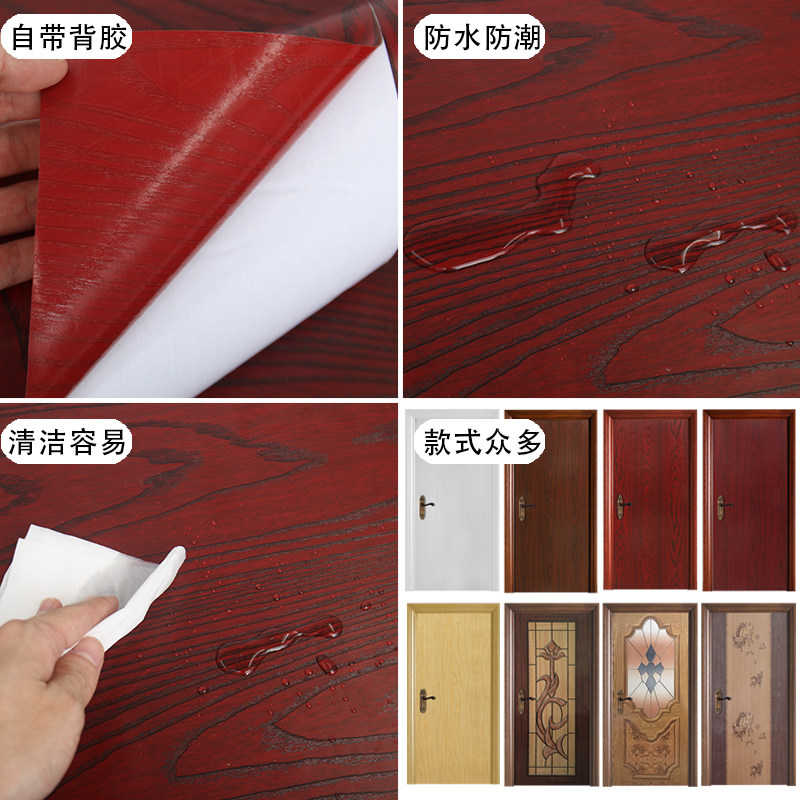 自带背胶

防水防潮

清洁容易

款式众多