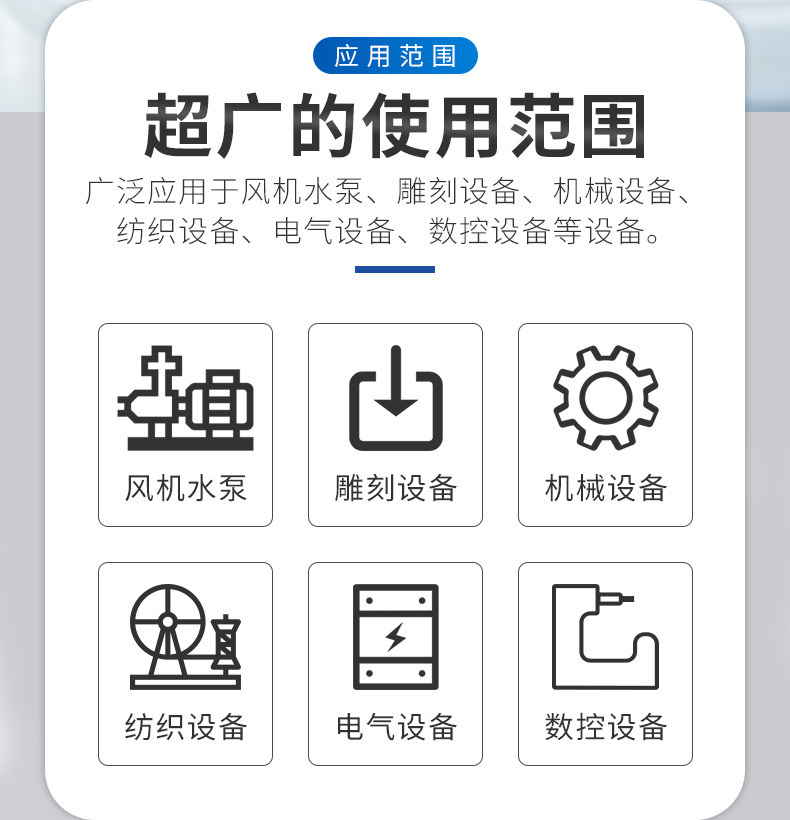 应用范围

超广的使用范围

广泛应用于风机水泵、雕刻设备、机械设备、纺织设备、电气设备、数控设备等设备。

风机水泵

雕刻设备

机械设备

纺织设备

电气设备

数控设备