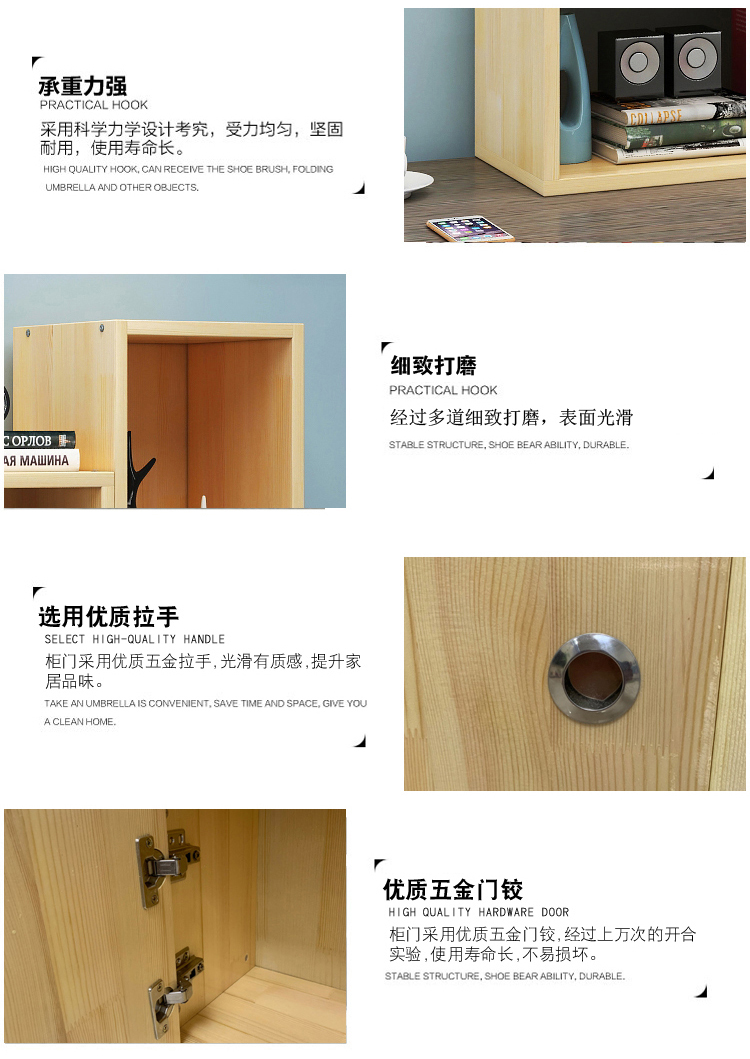 承重力强
PRACTICAL HOOK
采用科学力学设计考究，受力均匀，坚固耐用，使用寿命长。
HIGH QUALITY HOOK, CAN RECEIVE THE SHOE BRUSH, FOLDING UMBRELLA AND OTHER OBJECTS.

COLLAPSE

С ОРЛОВ
АЯ МАШИНА

细致打磨
PRACTICAL HOOK
经过多道细致打磨，表面光滑
STABLE STRUCTURE, SHOE BEAR ABILITY, DURABLE.

选用优质拉手
SELECT HIGH-QUALITY HANDLE
柜门采用优质五金拉手,光滑有质感,提升家居品味。
TAKE AN UMBRELLA IS CONVENIENT, SAVE TIME AND SPACE, GIVE YOU A CLEAN HOME.

优质五金门铰
HIGH QUALITY HARDWARE DOOR
柜门采用优质五金门铰,经过上万次的开合实验,使用寿命长,不易损坏。
STABLE STRUCTURE, SHOE BEAR ABILITY, DURABLE.