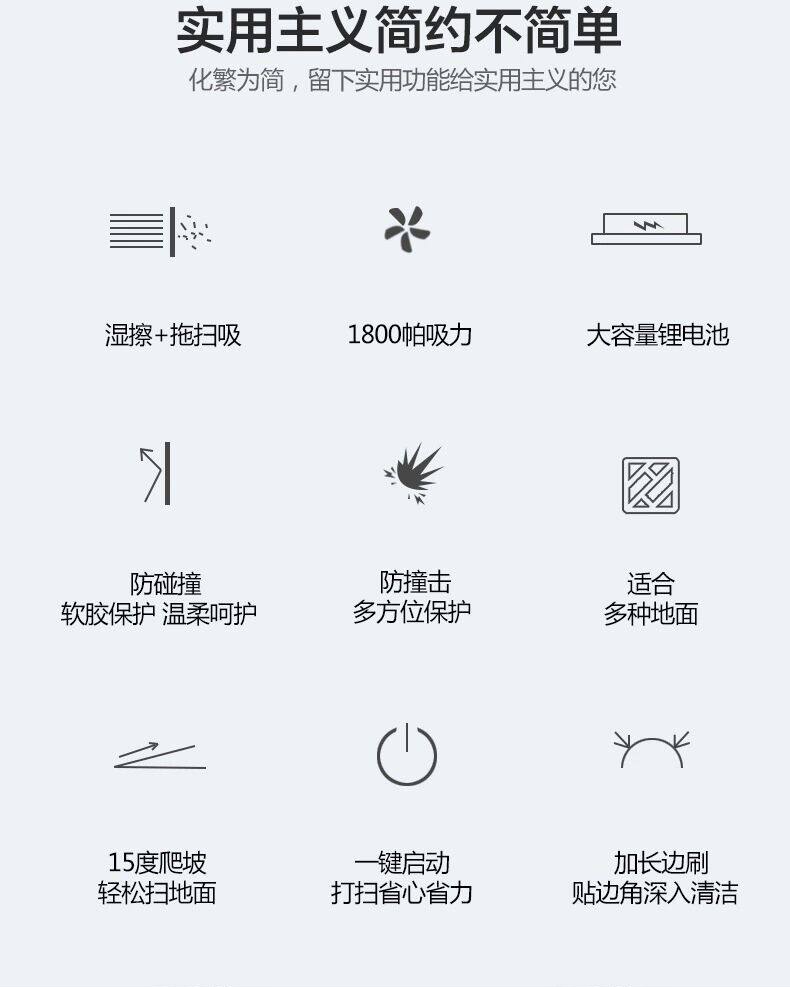 实用主义简约不简单

化繁为简，留下实用功能给实用主义的您

湿擦+拖扫吸

1800帕吸力

大容量锂电池

防碰撞
软胶保护 温柔呵护

防撞击
多方位保护

适合
多种地面

15度爬坡
轻松扫地面

一键启动
打扫省心省力

加长边刷
贴边角深入清洁