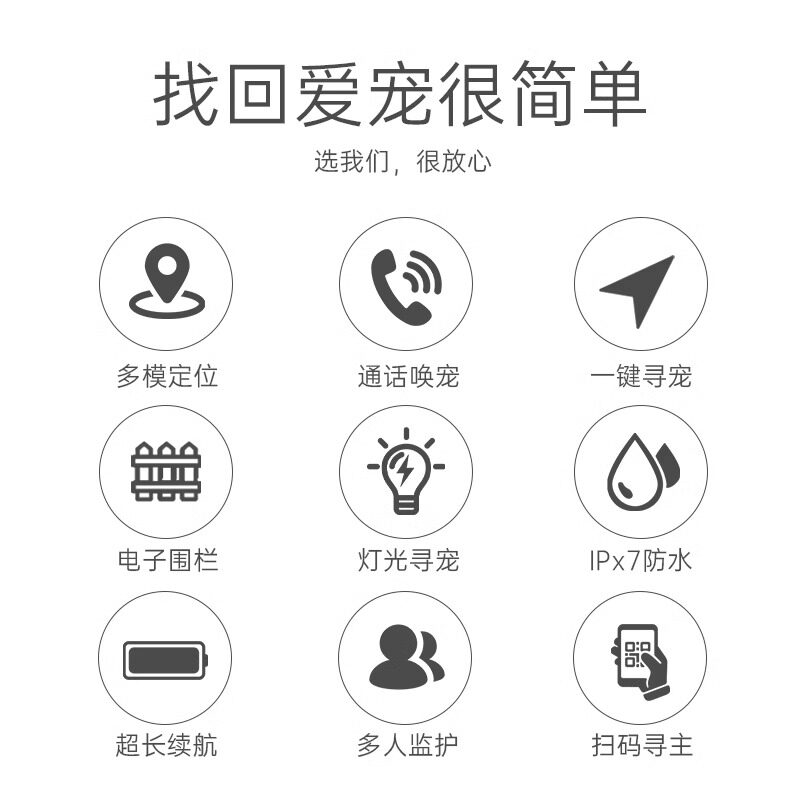 找回爱宠很简单

选我们，很放心

多模定位

通话唤宠

一键寻宠

电子围栏

灯光寻宠

IPx7防水

超长续航

多人监护

扫码寻主