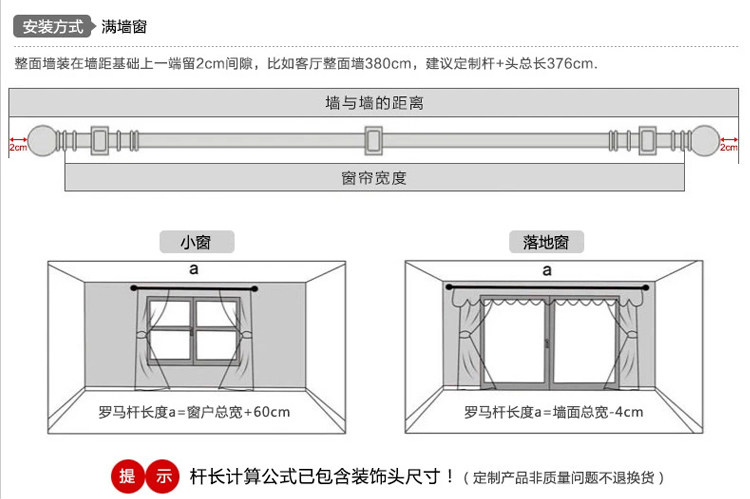 安装方式 满墙窗

整面墙装在墙距基础上一端留2cm间隙，比如客厅整面墙380cm，建议定制杆+头总长376cm.

墙与墙的距离

2cm

2cm

窗帘宽度

小窗

a

罗马杆长度a=窗户总宽+60cm

落地窗

a

罗马杆长度a=墙面总宽-4cm

提 示 杆长计算公式已包含装饰头尺寸！（定制产品非质量问题不退换货）