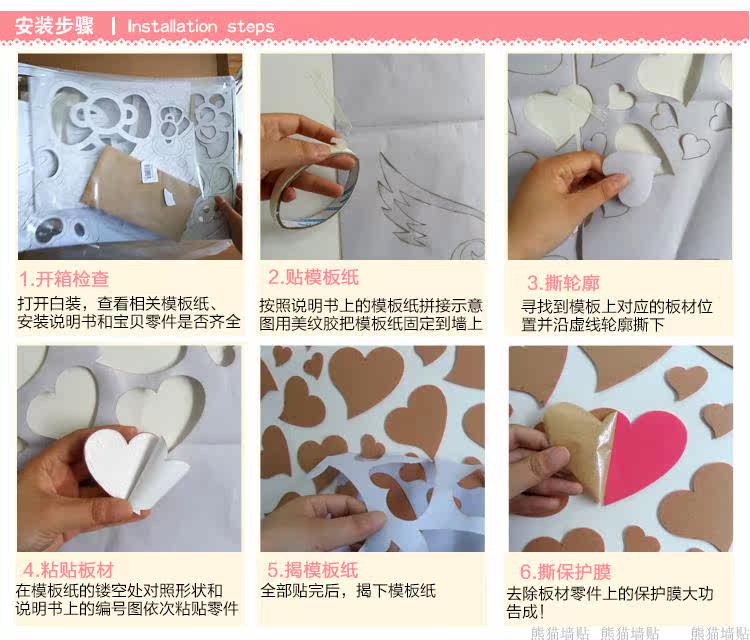 安装步骤 | Installation steps

1.开箱检查
打开白装，查看相关模板纸、安装说明书和宝贝零件是否齐全

2.贴模板纸
按照说明书上的模板纸拼接示意图用美纹胶把模板纸固定到墙上

3.撕轮廓
寻找到模板上对应的板材位置并沿虚线轮廓撕下

4.粘贴板材
在模板纸的镂空处对照形状和说明书上的编号图依次粘贴零件

5.揭模板纸
全部贴完后，揭下模板纸

6.撕保护膜
去除板材零件上的保护膜大功告成！

熊猫墙贴 熊猫墙贴 熊猫墙贴