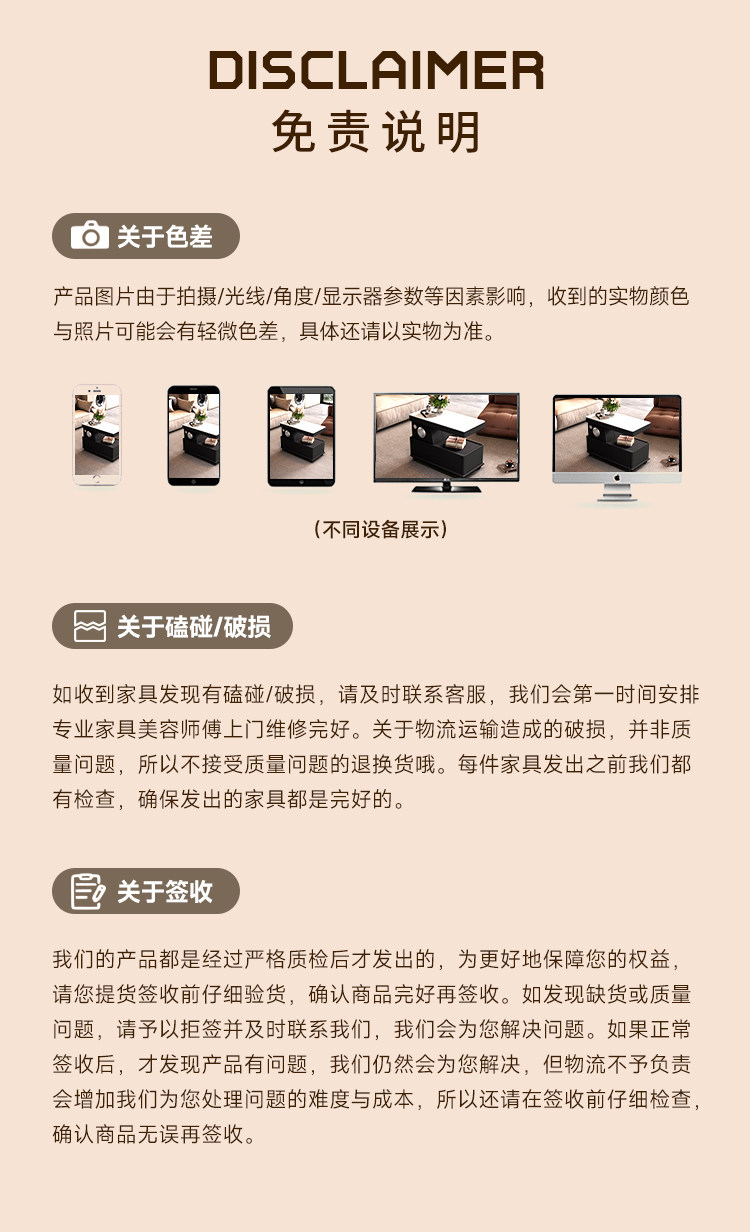 DISCLAIMER
免责说明

关于色差

产品图片由于拍摄/光线/角度/显示器参数等因素影响，收到的实物颜色与照片可能会有轻微色差，具体还请以实物为准。

（不同设备展示）

关于磕碰/破损

如收到家具发现有磕碰/破损，请及时联系客服，我们会第一时间安排专业家具美容师傅上门维修完好。关于物流运输造成的破损，并非质量问题，所以不接受质量问题的退换货哦。每件家具发出之前我们都有检查，确保发出的家具都是完好的。

关于签收

我们的产品都是经过严格质检后才发出的，为更好地保障您的权益，请您提货签收前仔细验货，确认商品完好再签收。如发现缺货或质量问题，请予以拒签并及时联系我们，我们会为您解决问题。如果正常签收后，才发现产品有问题，我们仍然会为您解决，但物流不予负责会增加我们为您处理问题的难度与成本，所以还请在签收前仔细检查，确认商品无误再签收。