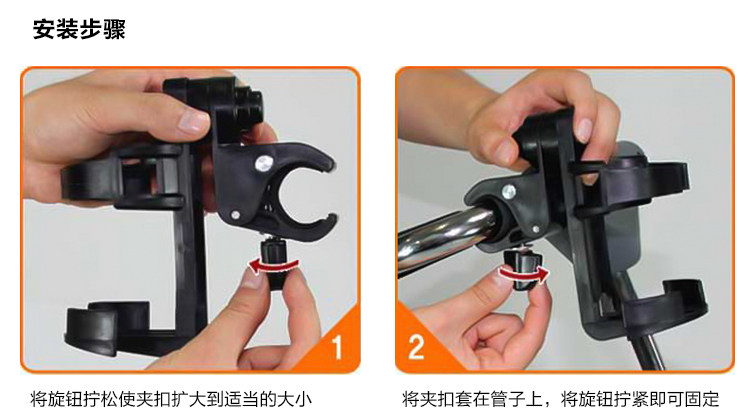 安装步骤

1

将旋钮拧松使夹扣扩大到适当的大小

2

将夹扣套在管子上，将旋钮拧紧即可固定