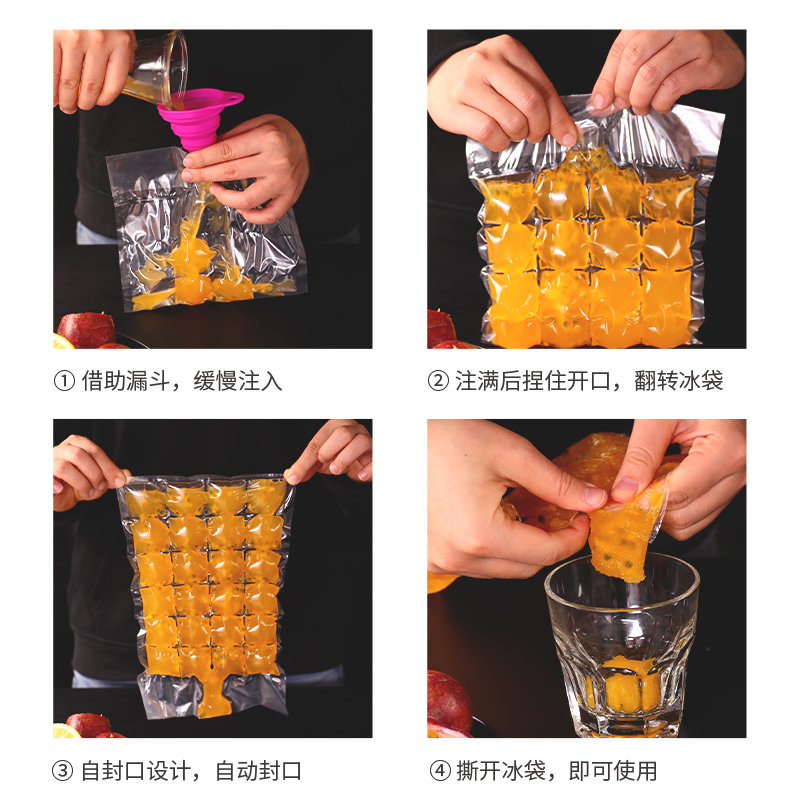 ① 借助漏斗，缓慢注入

② 注满后捏住开口，翻转冰袋

③ 自封口设计，自动封口

④ 撕开冰袋，即可使用