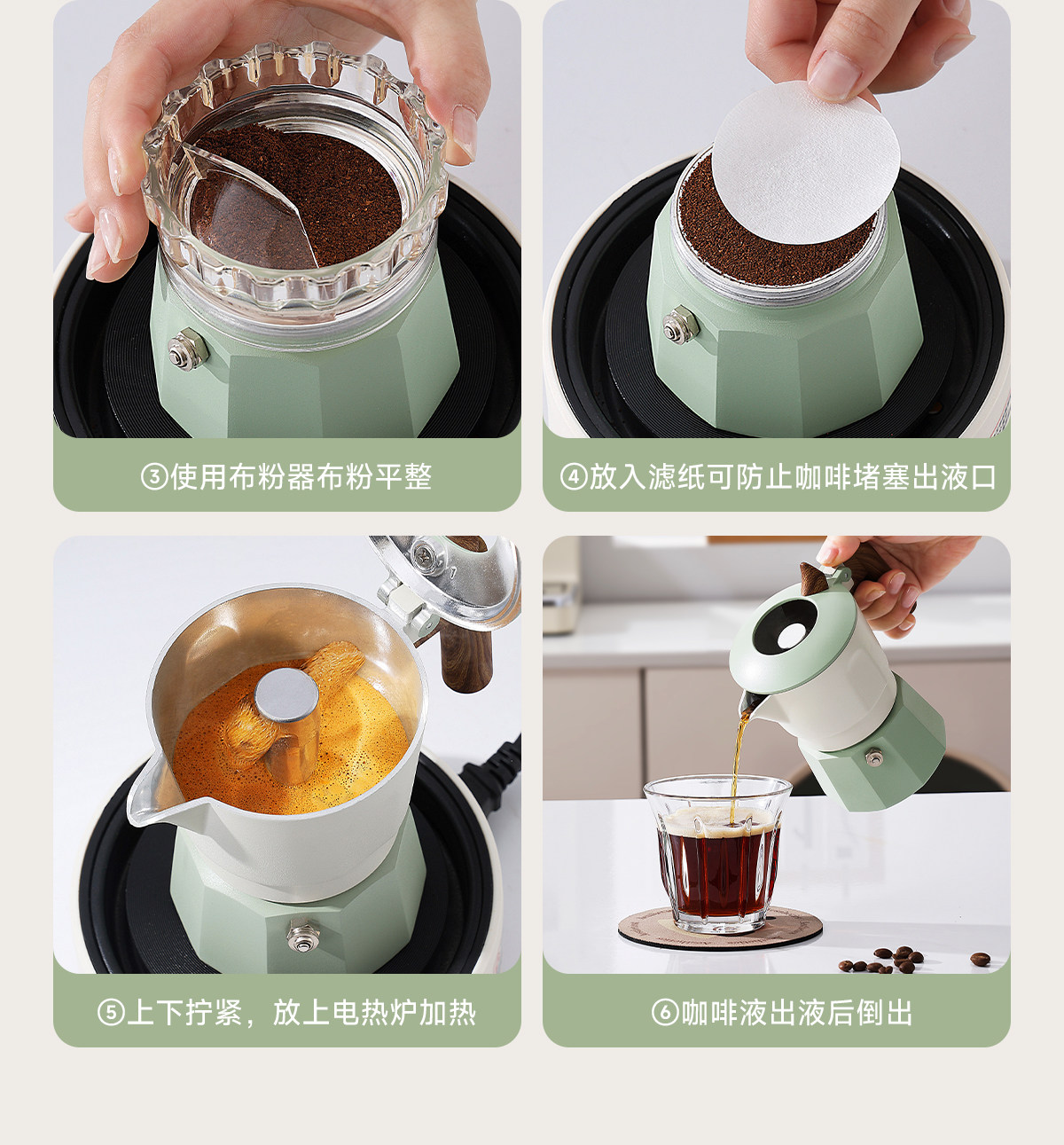 ③使用布粉器布粉平整

④放入滤纸可防止咖啡堵塞出液口

⑤上下拧紧，放上电热炉加热

⑥咖啡液出液后倒出