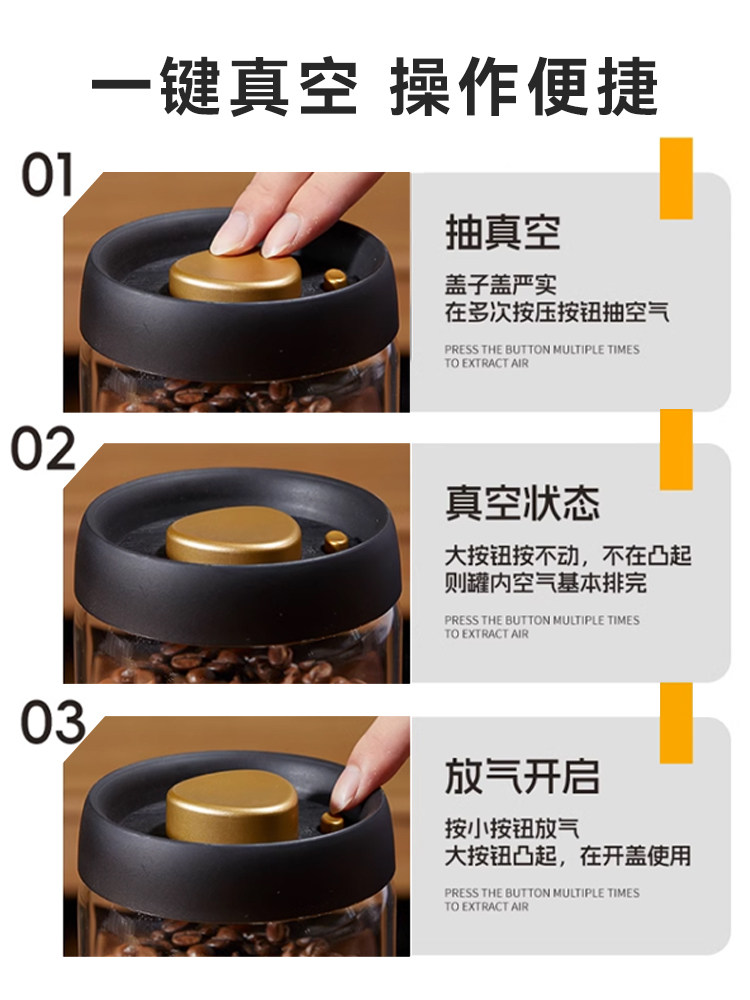 一键真空 操作便捷

01

抽真空

盖子盖严实
在多次按压按钮抽空气

PRESS THE BUTTON MULTIPLE TIMES
TO EXTRACT AIR

02

真空状态

大按钮按不动，不在凸起
则罐内空气基本排完

PRESS THE BUTTON MULTIPLE TIMES
TO EXTRACT AIR

03

放气开启

按小按钮放气
大按钮凸起，在开盖使用

PRESS THE BUTTON MULTIPLE TIMES
TO EXTRACT AIR