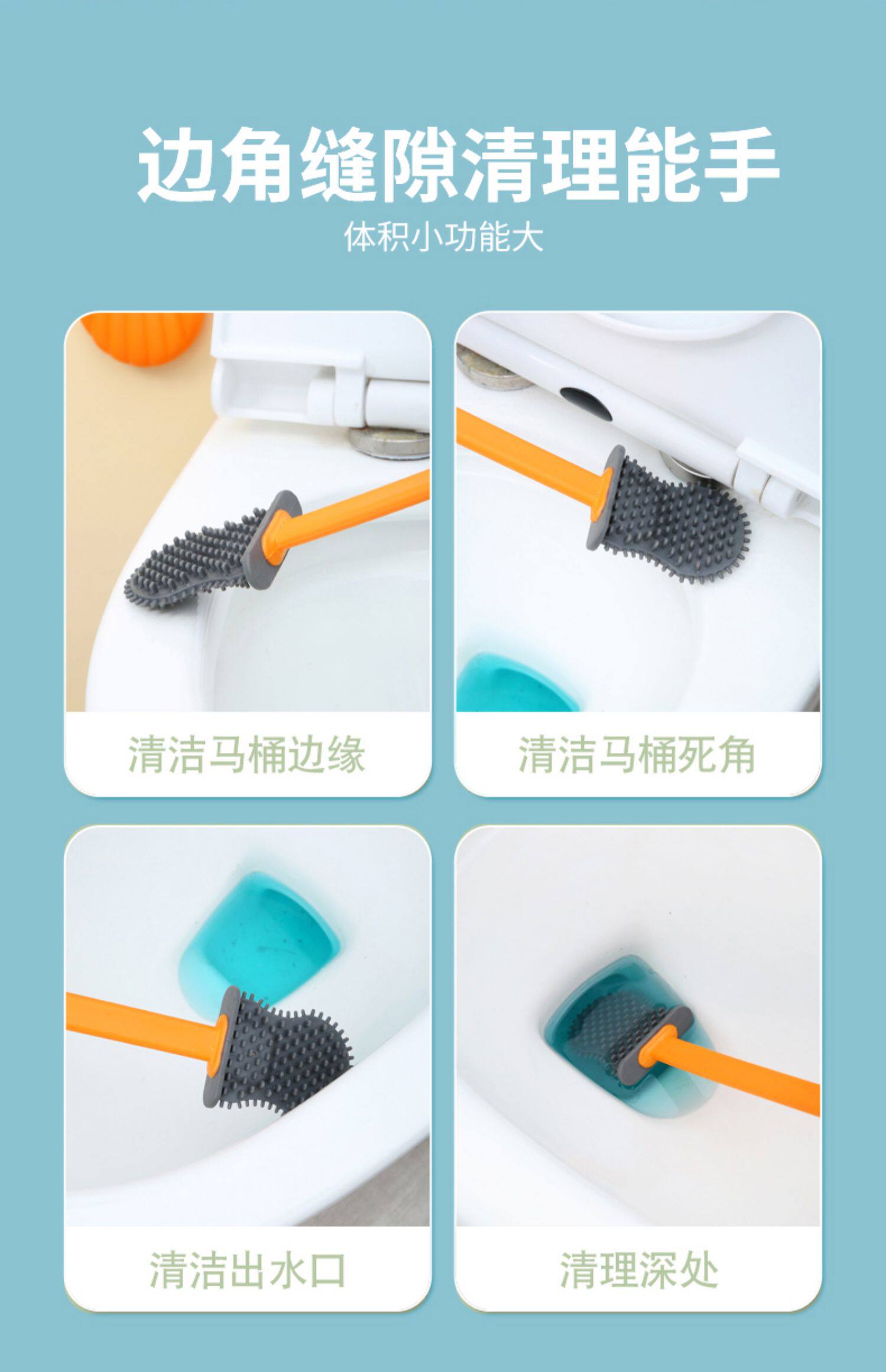 边角缝隙清理能手

体积小功能大

清洁马桶边缘

清洁马桶死角

清洁出水口

清理深处