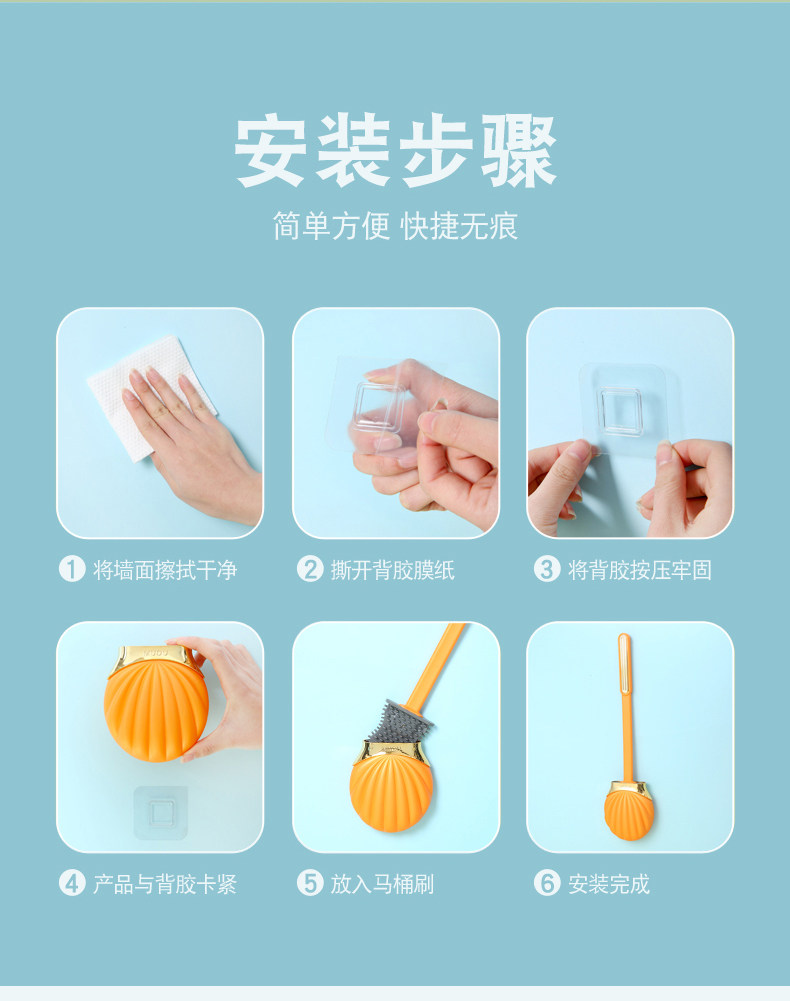 安装步骤

简单方便 快捷无痕

1 将墙面擦拭干净

2 撕开背胶膜纸

3 将背胶按压牢固

4 产品与背胶卡紧

5 放入马桶刷

6 安装完成