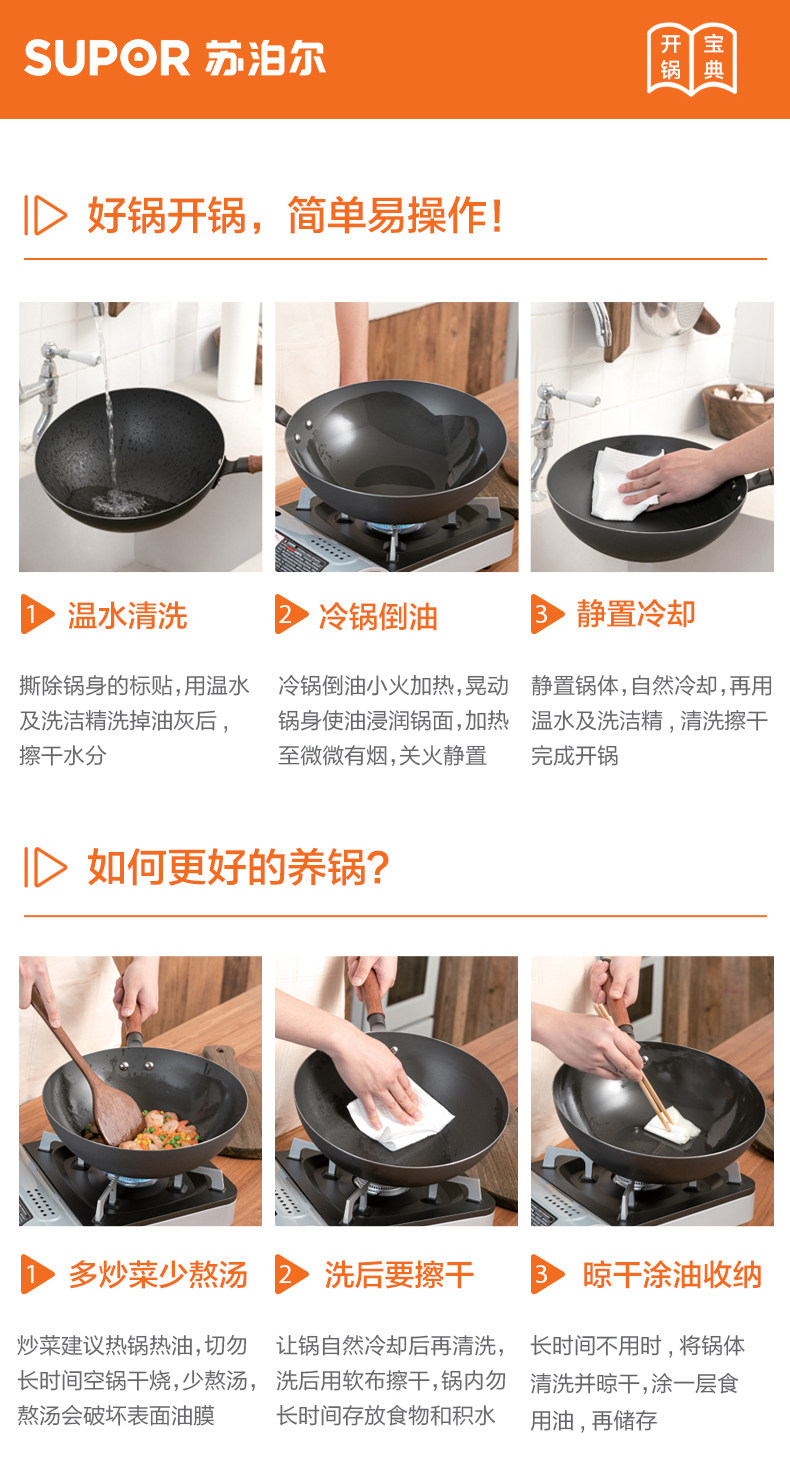 SUPOR 苏泊尔

开锅宝典

好锅开锅，简单易操作!

1 温水清洗

撕除锅身的标贴，用温水及洗洁精洗掉油灰后，擦干水分

2 冷锅倒油

冷锅倒油小火加热，晃动锅身使油浸润锅面，加热至微微有烟，关火静置

3 静置冷却

静置锅体，自然冷却，再用温水及洗洁精，清洗擦干完成开锅

如何更好的养锅?

1 多炒菜少熬汤

炒菜建议热锅热油，切勿长时间空锅干烧，少熬汤，熬汤会破坏表面油膜

2 洗后要擦干

让锅自然冷却后再清洗，洗后用软布擦干，锅内勿长时间存放食物和积水

3 晾干涂油收纳

长时间不用时，将锅体清洗并晾干，涂一层食用油，再储存