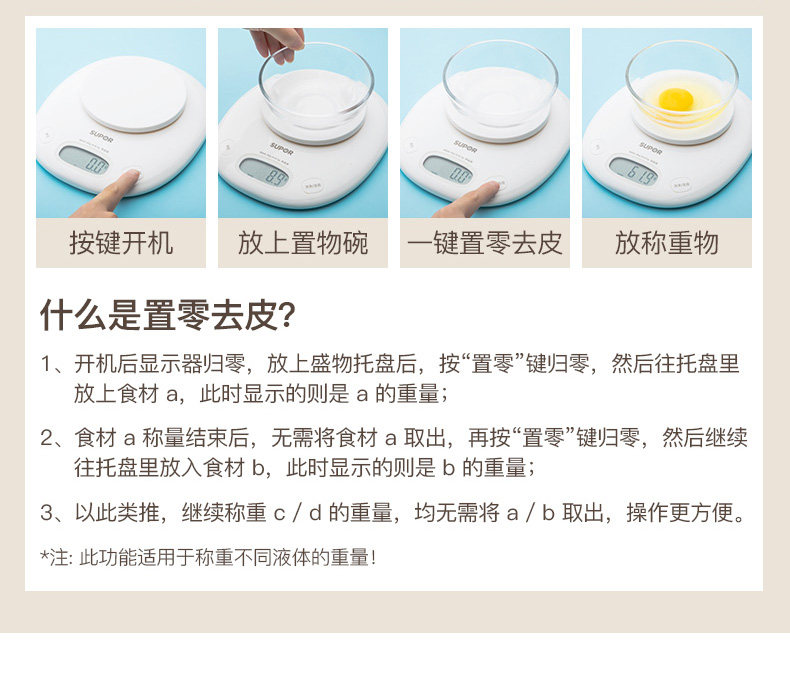 SUPOR

0.0

SUPOR

89

SUPOR

0.0

SUPOR

61.9

按键开机

放上置物碗

一键置零去皮

放称重物

什么是置零去皮?

1、开机后显示器归零，放上盛物托盘后，按“置零”键归零，然后往托盘里放上食材 a，此时显示的则是 a 的重量；

2、食材 a 称量结束后，无需将食材 a 取出，再按“置零”键归零，然后继续往托盘里放入食材 b，此时显示的则是 b 的重量；

3、以此类推，继续称重 c / d 的重量，均无需将 a / b 取出，操作更方便。

*注: 此功能适用于称重不同液体的重量!