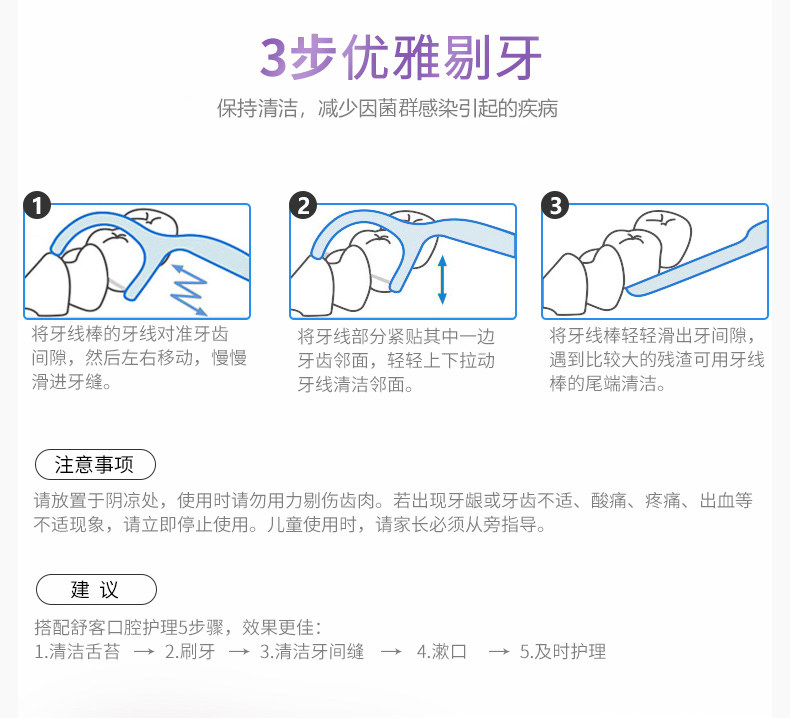 3步优雅剔牙

保持清洁，减少因菌群感染引起的疾病

1

将牙线棒的牙线对准牙齿间隙，然后左右移动，慢慢滑进牙缝。

2

将牙线部分紧贴其中一边牙齿邻面，轻轻上下拉动牙线清洁邻面。

3

将牙线棒轻轻滑出牙间隙，遇到比较大的残渣可用牙线棒的尾端清洁。

注意事项

请放置于阴凉处，使用时请勿用力剔伤齿肉。若出现牙龈或牙齿不适、酸痛、疼痛、出血等不适现象，请立即停止使用。儿童使用时，请家长必须从旁指导。

建 议

搭配舒客口腔护理5步骤，效果更佳：
1.清洁舌苔 → 2.刷牙 → 3.清洁牙间缝 → 4.漱口 → 5.及时护理