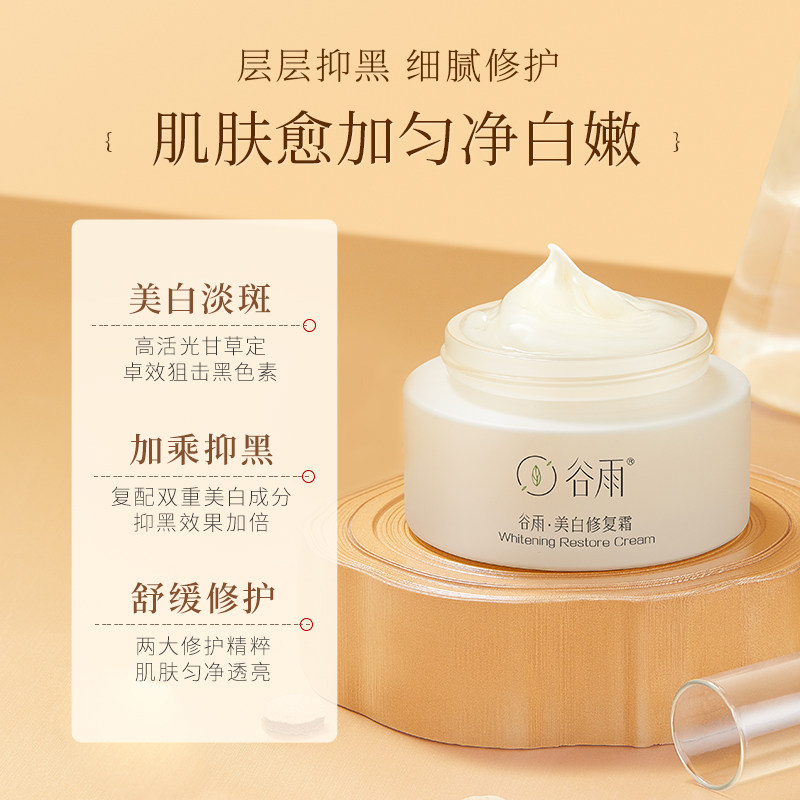 层层抑黑 细腻修护

肌肤愈加匀净白嫩

美白淡斑

高活光甘草定
卓效狙击黑色素

加乘抑黑

复配双重美白成分
抑黑效果加倍

舒缓修护

两大修护精粹
肌肤匀净透亮

谷雨®

谷雨·美白修复霜
Whitening Restore Cream