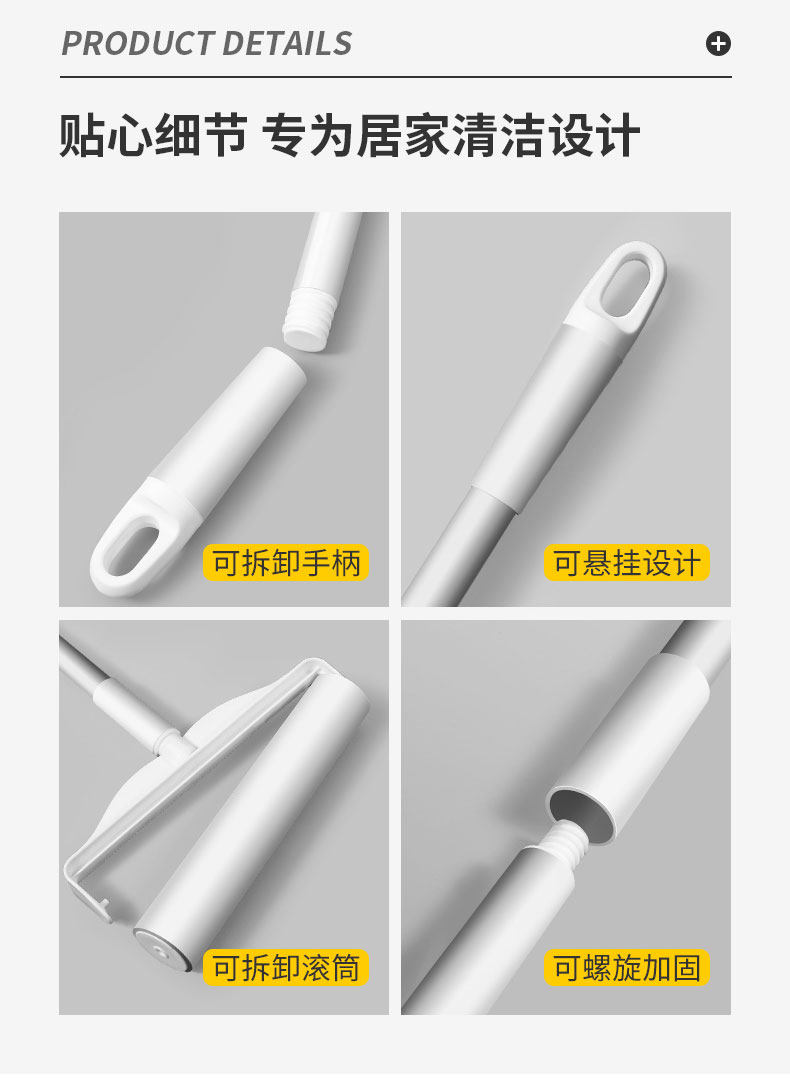 PRODUCT DETAILS

贴心细节 专为居家清洁设计

可拆卸手柄

可悬挂设计

可拆卸滚筒

可螺旋加固