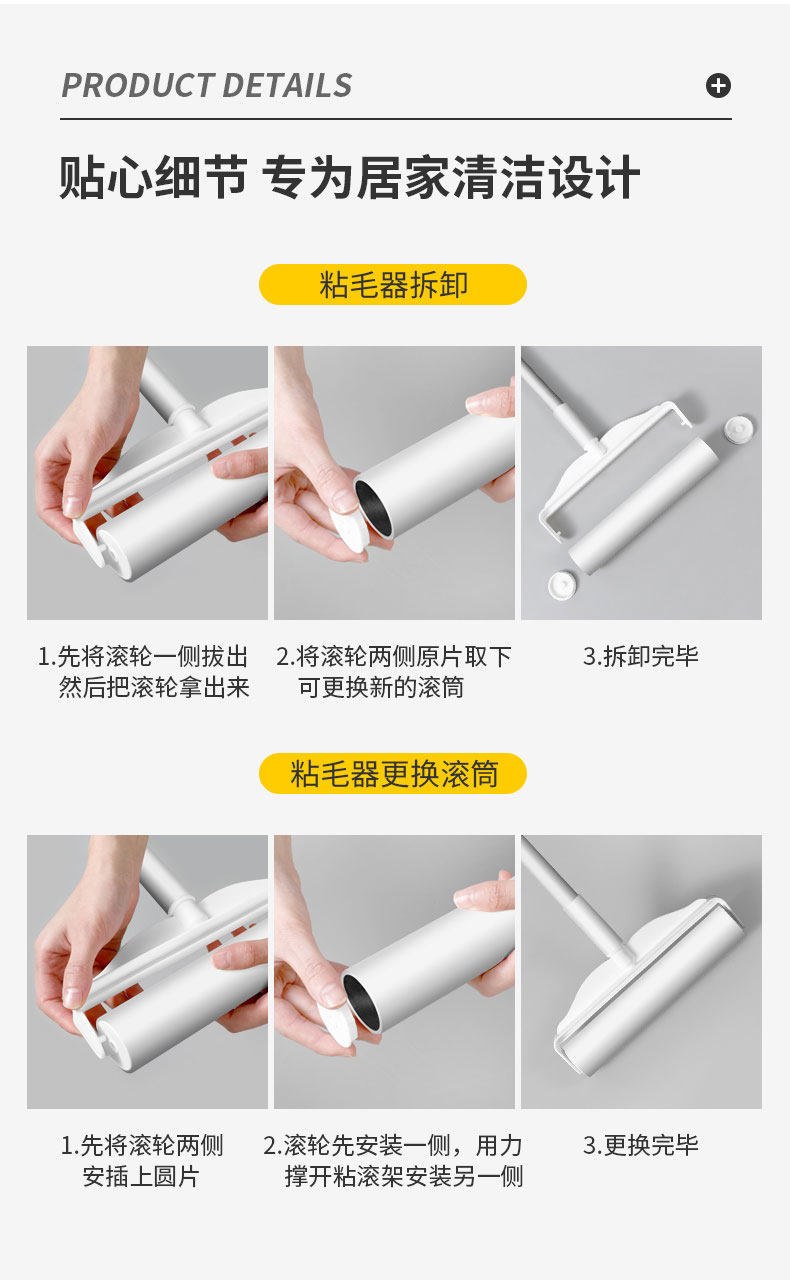 PRODUCT DETAILS

贴心细节 专为居家清洁设计

粘毛器拆卸

1.先将滚轮一侧拔出然后把滚轮拿出来

2.将滚轮两侧原片取下可更换新的滚筒

3.拆卸完毕

粘毛器更换滚筒

1.先将滚轮两侧安插上圆片

2.滚轮先安装一侧，用力撑开粘滚架安装另一侧

3.更换完毕