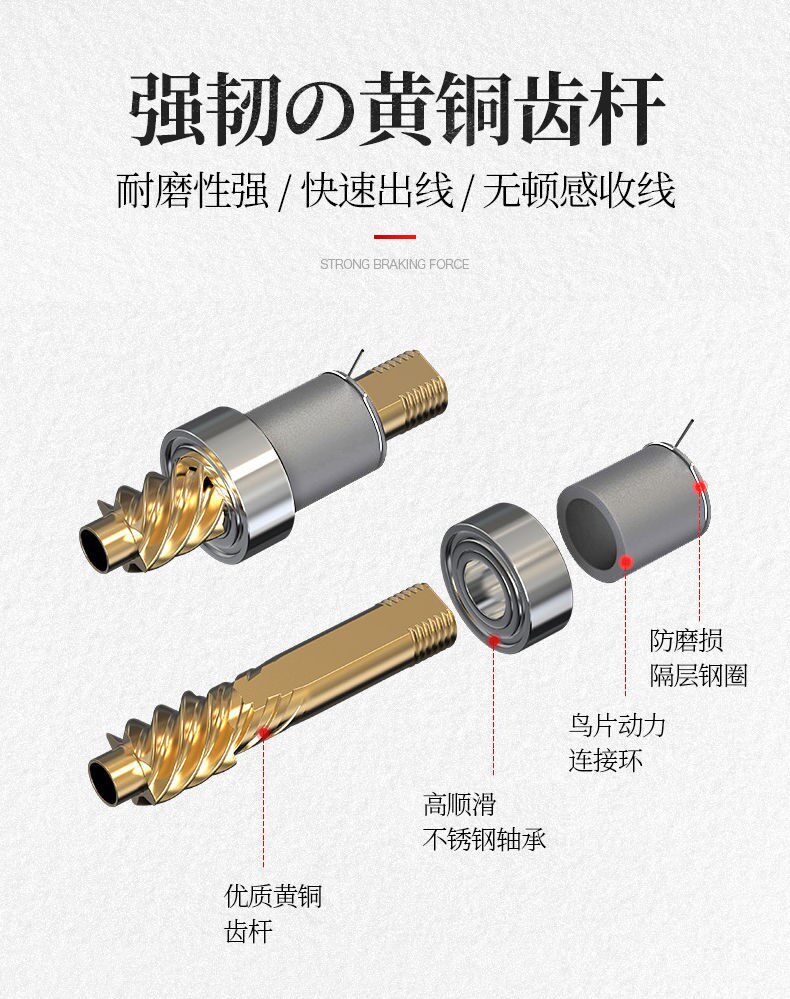 强韧の黄铜齿杆

耐磨性强 / 快速出线 / 无顿感收线

STRONG BRAKING FORCE

防磨损
隔层钢圈

鸟片动力
连接环

高顺滑
不锈钢轴承

优质黄铜
齿杆