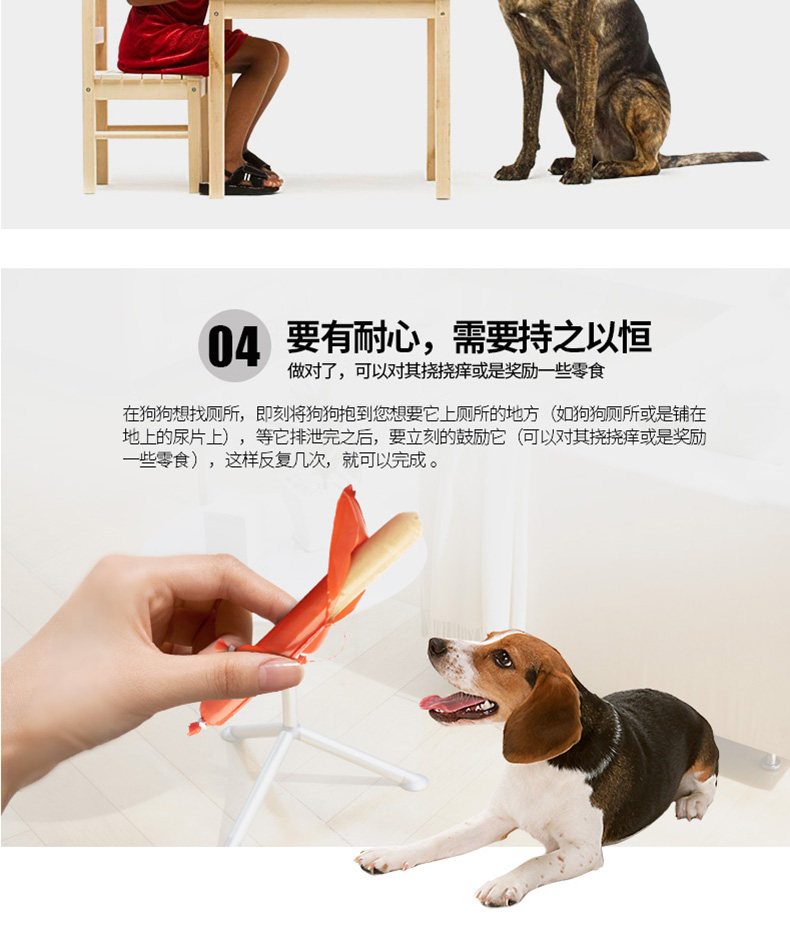 04 要有耐心，需要持之以恒
做对了，可以对其挠挠痒或是奖励一些零食

在狗狗想找厕所，即刻将狗狗抱到您想要它上厕所的地方（如狗狗厕所或是铺在地上的尿片上），等它排泄完之后，要立刻的鼓励它（可以对其挠挠痒或是奖励一些零食），这样反复几次，就可以完成。