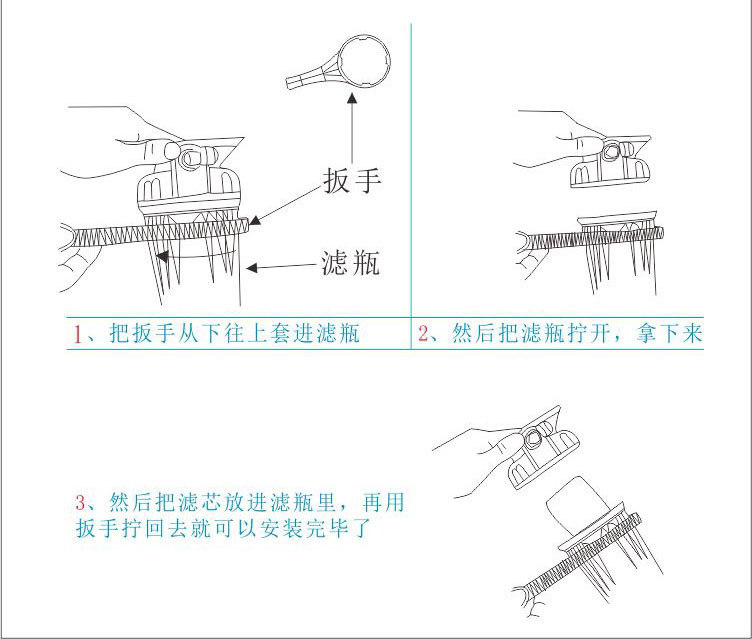 扳手

滤瓶

1、把扳手从下往上套进滤瓶

2、然后把滤瓶拧开，拿下来

3、然后把滤芯放进滤瓶里，再用扳手拧回去就可以安装完毕了