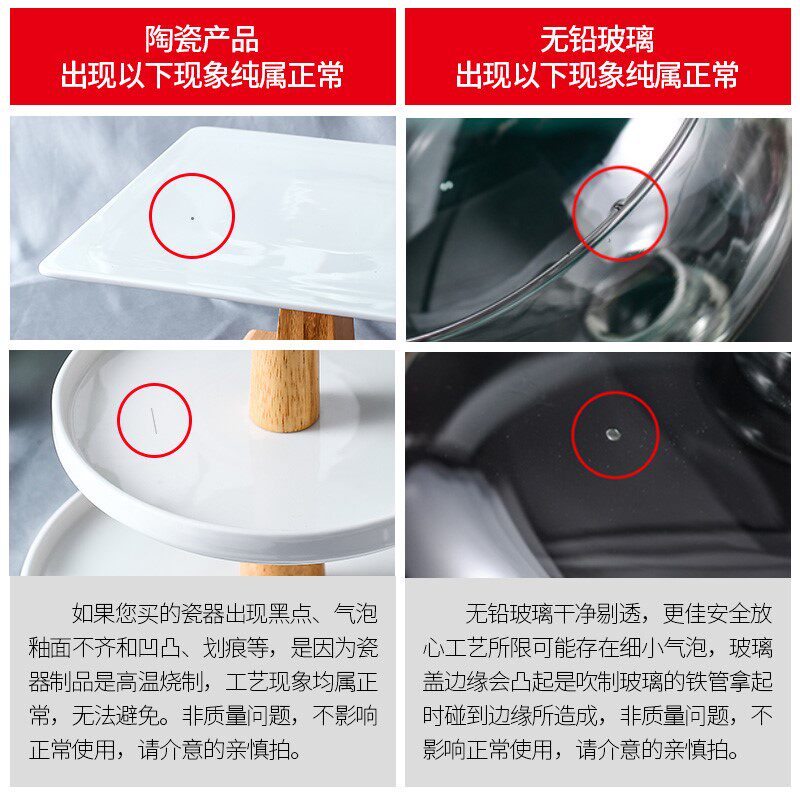 陶瓷产品
出现以下现象纯属正常

如果您买的瓷器出现黑点、气泡釉面不齐和凹凸、划痕等，是因为瓷器制品是高温烧制，工艺现象均属正常，无法避免。非质量问题，不影响正常使用，请介意的亲慎拍。

无铅玻璃
出现以下现象纯属正常

无铅玻璃干净剔透，更佳安全放心工艺所限可能存在细小气泡，玻璃盖边缘会凸起是吹制玻璃的铁管拿起时碰到边缘所造成，非质量问题，不影响正常使用，请介意的亲慎拍。