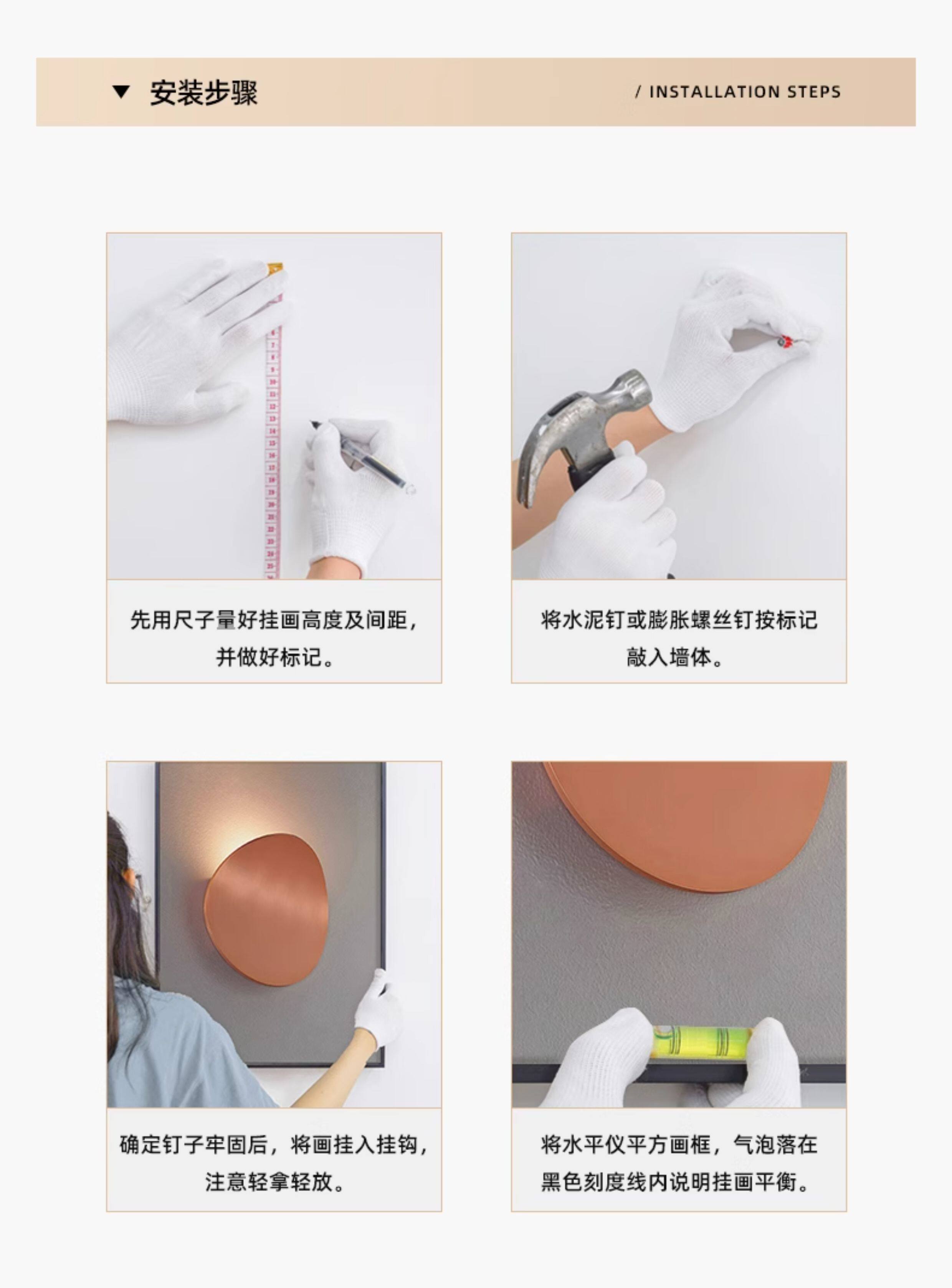 ▼ 安装步骤

/ INSTALLATION STEPS

先用尺子量好挂画高度及间距，并做好标记。

将水泥钉或膨胀螺丝钉按标记敲入墙体。

确定钉子牢固后，将画挂入挂钩，注意轻拿轻放。

将水平仪平方画框，气泡落在黑色刻度线内说明挂画平衡。