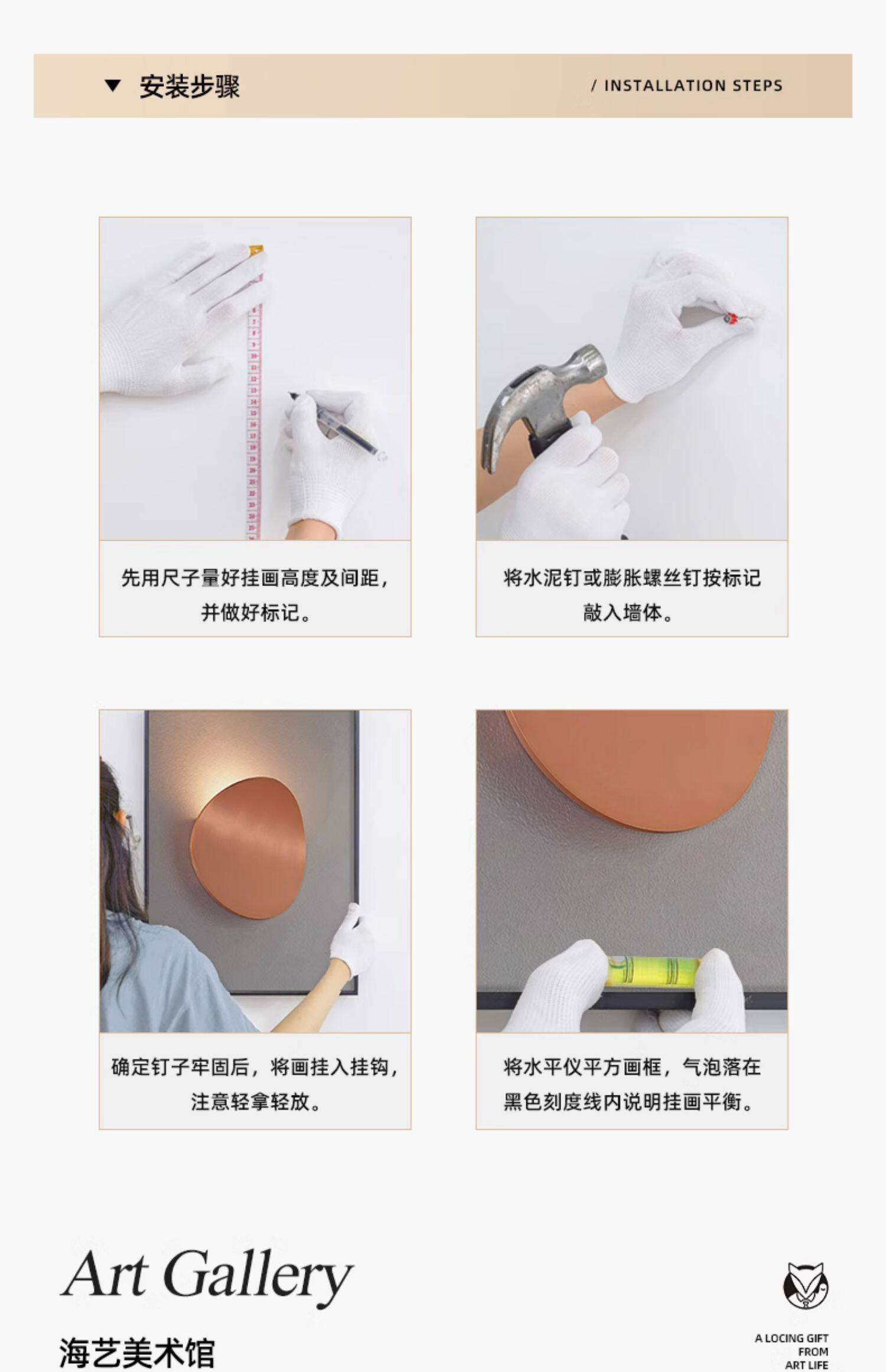 ▼ 安装步骤

/ INSTALLATION STEPS

先用尺子量好挂画高度及间距，并做好标记。

将水泥钉或膨胀螺丝钉按标记敲入墙体。

确定钉子牢固后，将画挂入挂钩，注意轻拿轻放。

将水平仪平方画框，气泡落在黑色刻度线内说明挂画平衡。

Art Gallery

海艺美术馆

A LOCING GIFT FROM ART LIFE