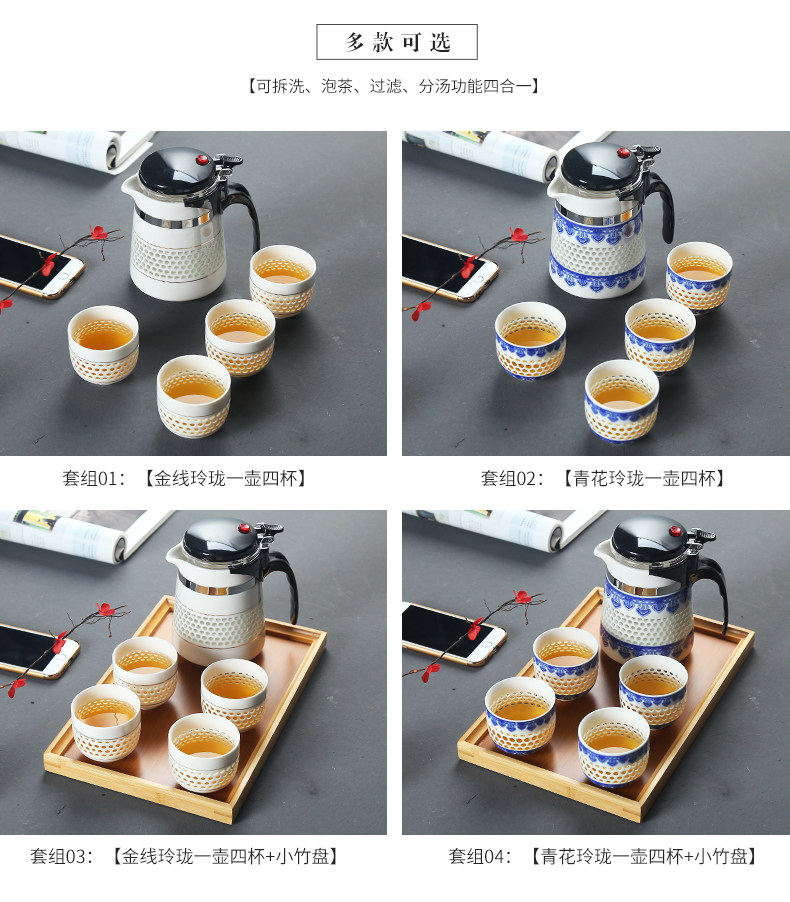 多款可选

【可拆洗、泡茶、过滤、分汤功能四合一】

套组01：【金线玲珑一壶四杯】

套组02：【青花玲珑一壶四杯】

套组03：【金线玲珑一壶四杯+小竹盘】

套组04：【青花玲珑一壶四杯+小竹盘】