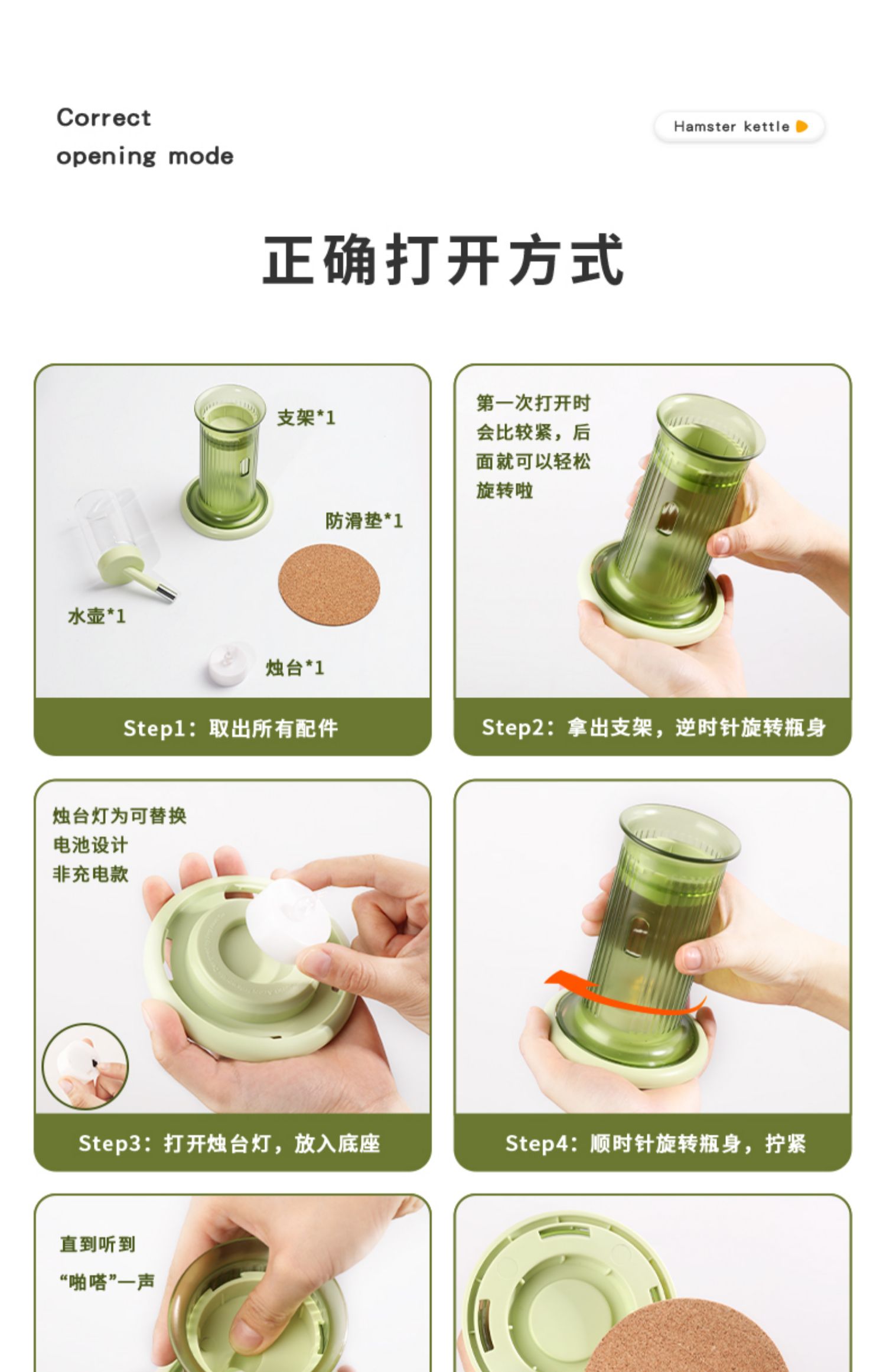 Correct
opening mode

Hamster kettle

正确打开方式

支架*1

防滑垫*1

水壶*1

烛台*1

Step1：取出所有配件

第一次打开时会比较紧，后面就可以轻松旋转啦

Step2：拿出支架，逆时针旋转瓶身

烛台灯为可替换电池设计非充电款

Step3：打开烛台灯，放入底座

Step4：顺时针旋转瓶身，拧紧

直到听到“啪嗒”一声