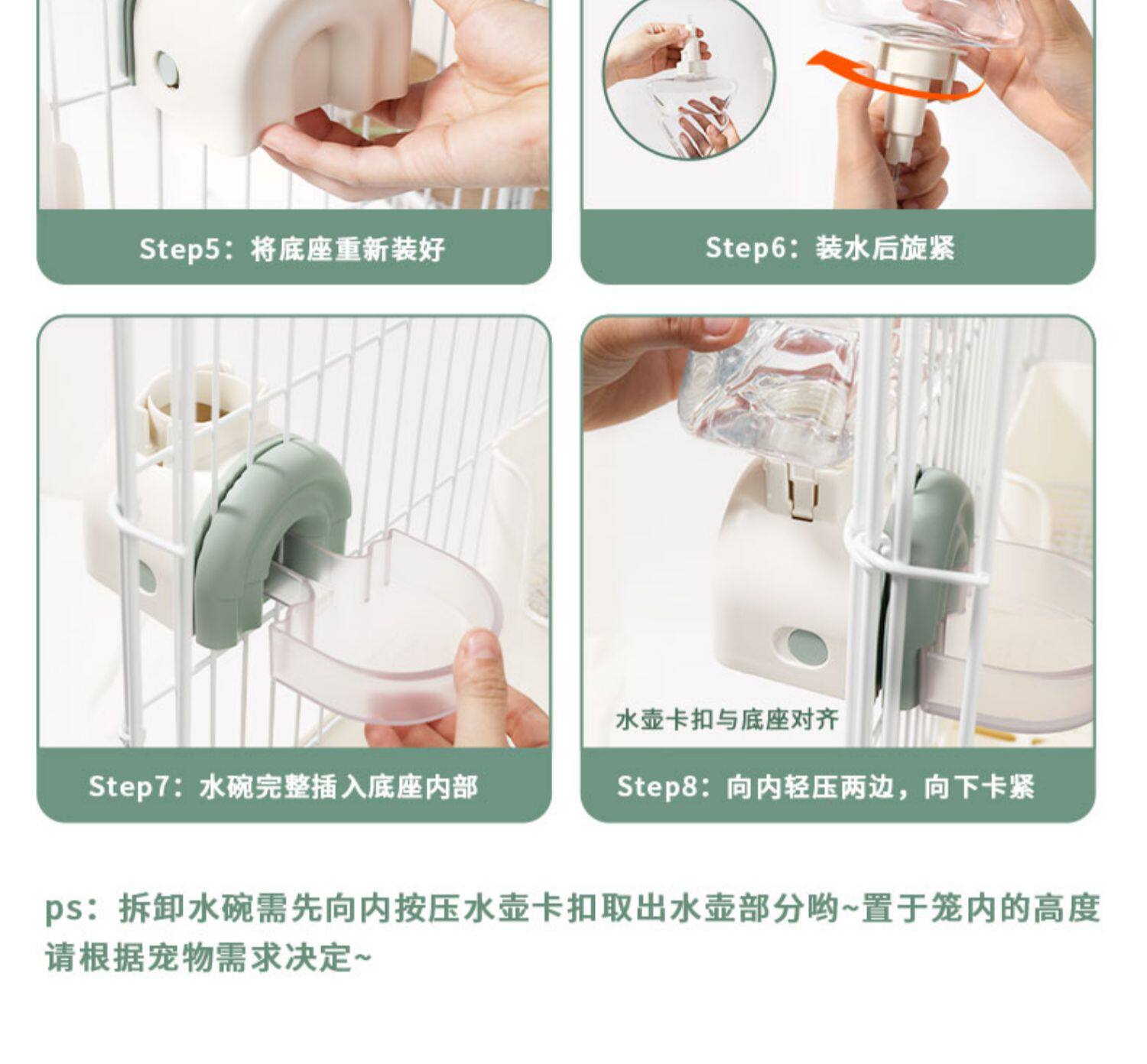 Step5：将底座重新装好

Step6：装水后旋紧

Step7：水碗完整插入底座内部

水壶卡扣与底座对齐

Step8：向内轻压两边，向下卡紧

ps：拆卸水碗需先向内按压水壶卡扣取出水壶部分哟~置于笼内的高度请根据宠物需求决定~