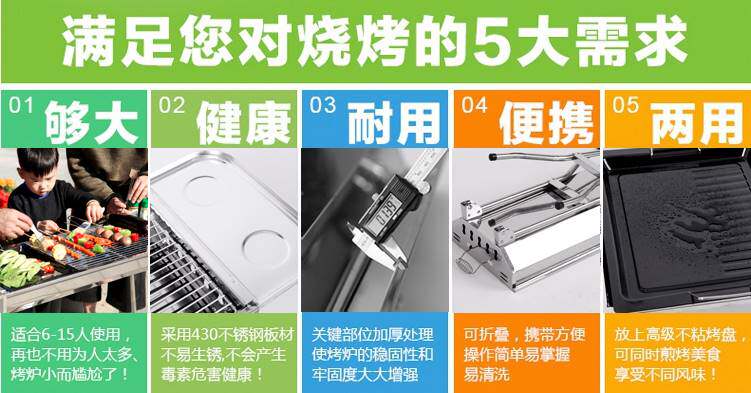 满足您对烧烤的5大需求

01 够大

适合6-15人使用，再也不用为人太多、烤炉小而尴尬了！

02 健康

采用430不锈钢板材不易生锈,不会产生毒素危害健康！

03 耐用

关键部位加厚处理使烤炉的稳固性和牢固度大大增强

04 便携

可折叠，携带方便操作简单易掌握易清洗

05 两用

放上高级不粘烤盘，可同时煎烤美食享受不同风味！