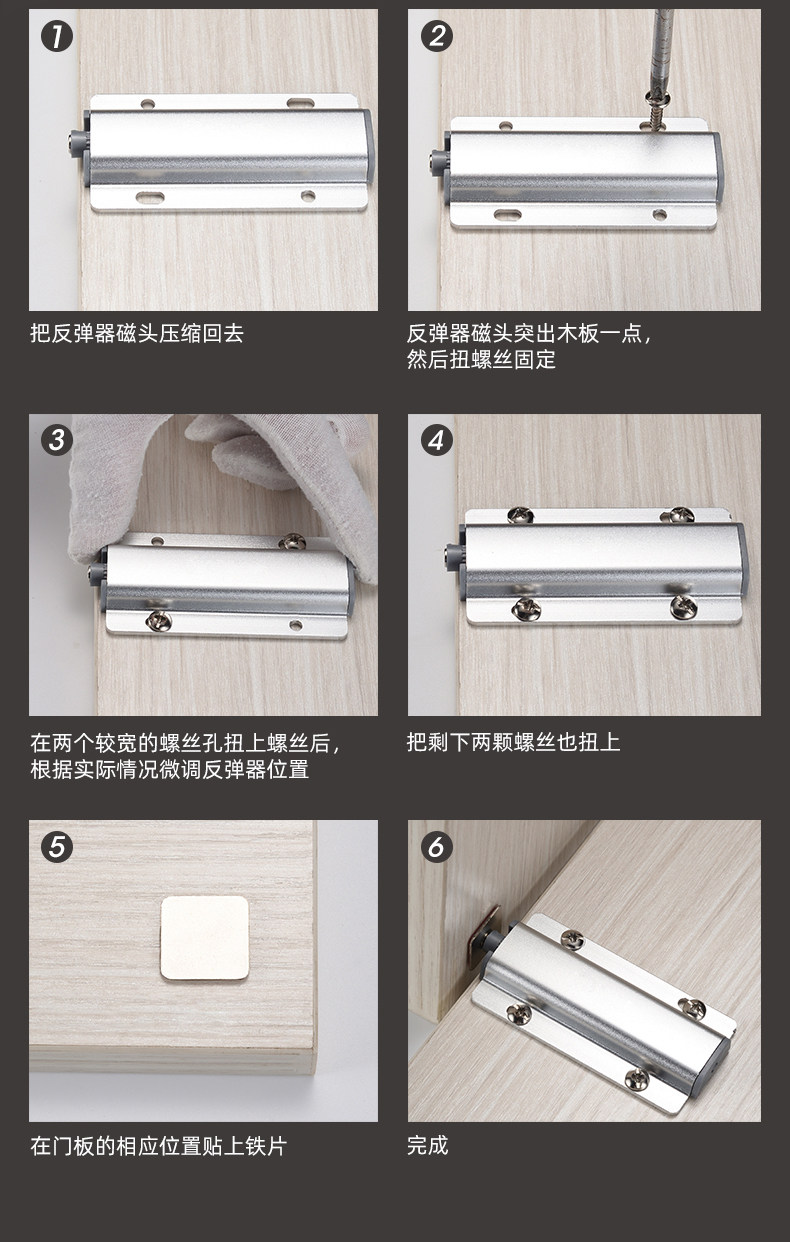 1

把反弹器磁头压缩回去

2

反弹器磁头突出木板一点，然后扭螺丝固定

3

在两个较宽的螺丝孔扭上螺丝后，根据实际情况微调反弹器位置

4

把剩下两颗螺丝也扭上

5

在门板的相应位置贴上铁片

6

完成