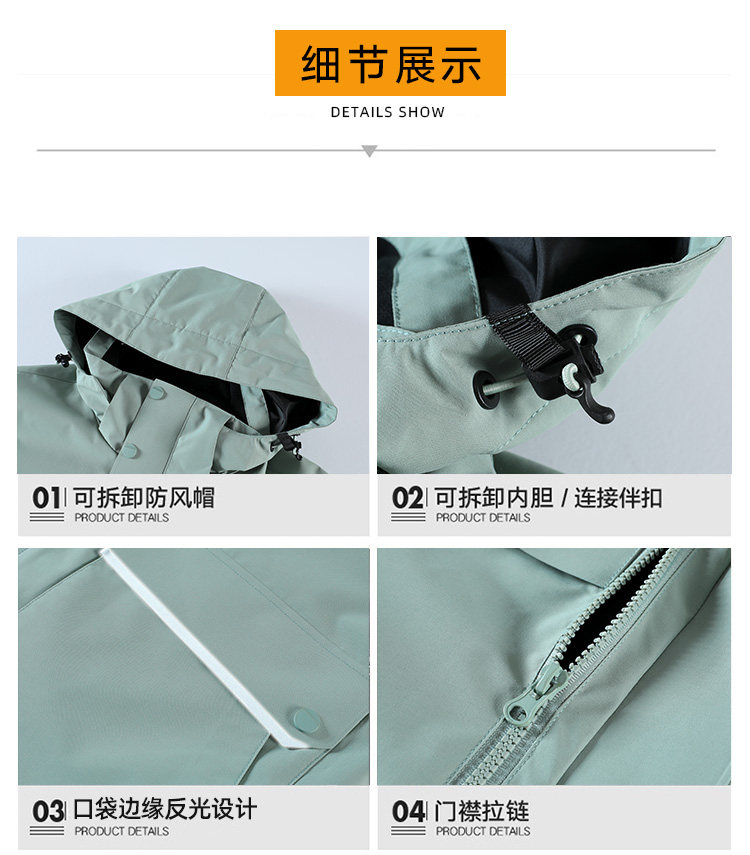 细节展示

DETAILS SHOW

01 可拆卸防风帽
PRODUCT DETAILS

02 可拆卸内胆 / 连接伴扣
PRODUCT DETAILS

03 口袋边缘反光设计
PRODUCT DETAILS

04 门襟拉链
PRODUCT DETAILS