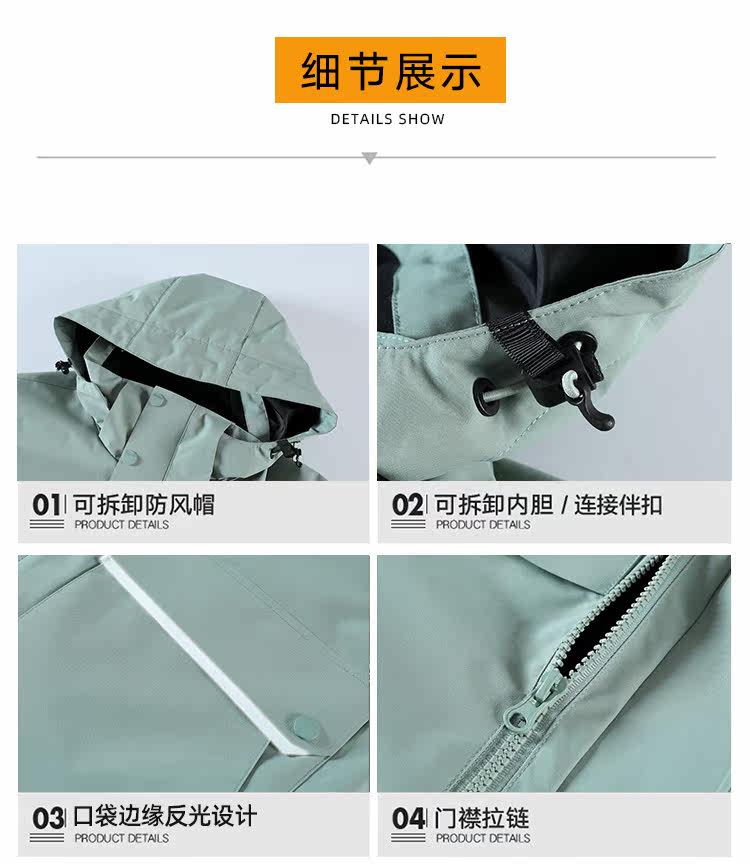 细节展示
DETAILS SHOW

01 可拆卸防风帽
PRODUCT DETAILS

02 可拆卸内胆 / 连接伴扣
PRODUCT DETAILS

03 口袋边缘反光设计
PRODUCT DETAILS

04 门襟拉链
PRODUCT DETAILS