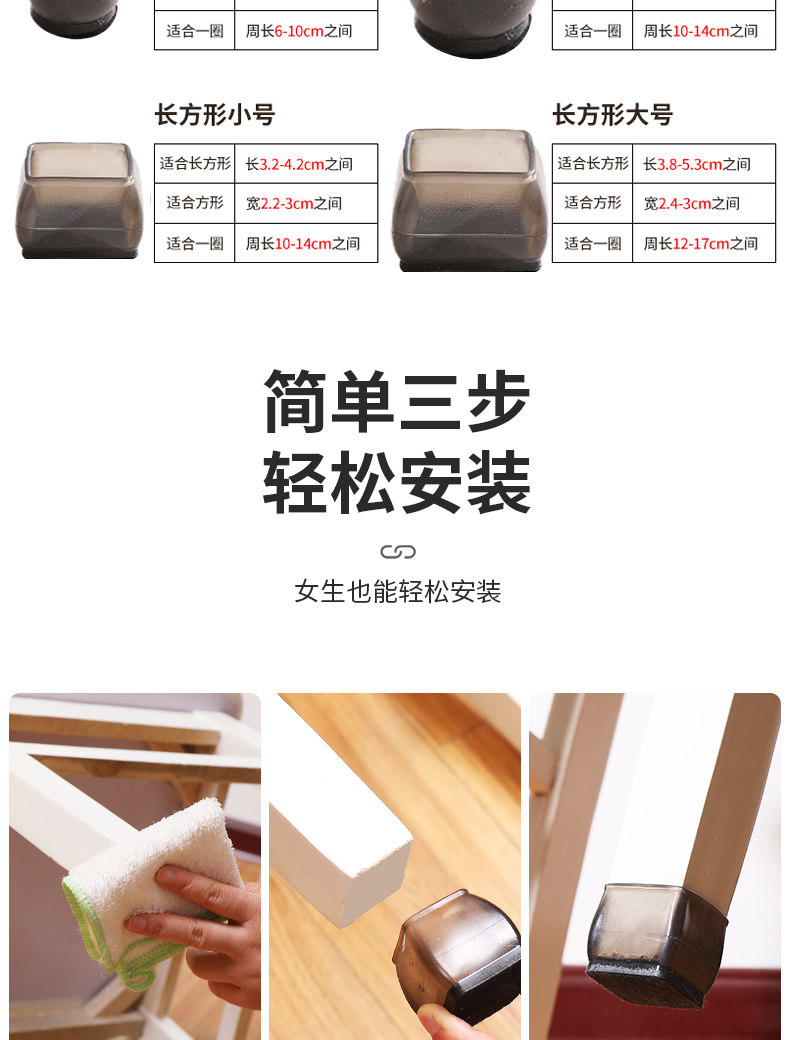 | 适合一圈 | 周长6-10cm之间 |
|---|---|

| 适合一圈 | 周长10-14cm之间 |
|---|---|

长方形小号

| 适合长方形 | 长3.2-4.2cm之间 |
|---|---|
| 适合方形 | 宽2.2-3cm之间 |
| 适合一圈 | 周长10-14cm之间 |

长方形大号

| 适合长方形 | 长3.8-5.3cm之间 |
|---|---|
| 适合方形 | 宽2.4-3cm之间 |
| 适合一圈 | 周长12-17cm之间 |

简单三步
轻松安装

女生也能轻松安装