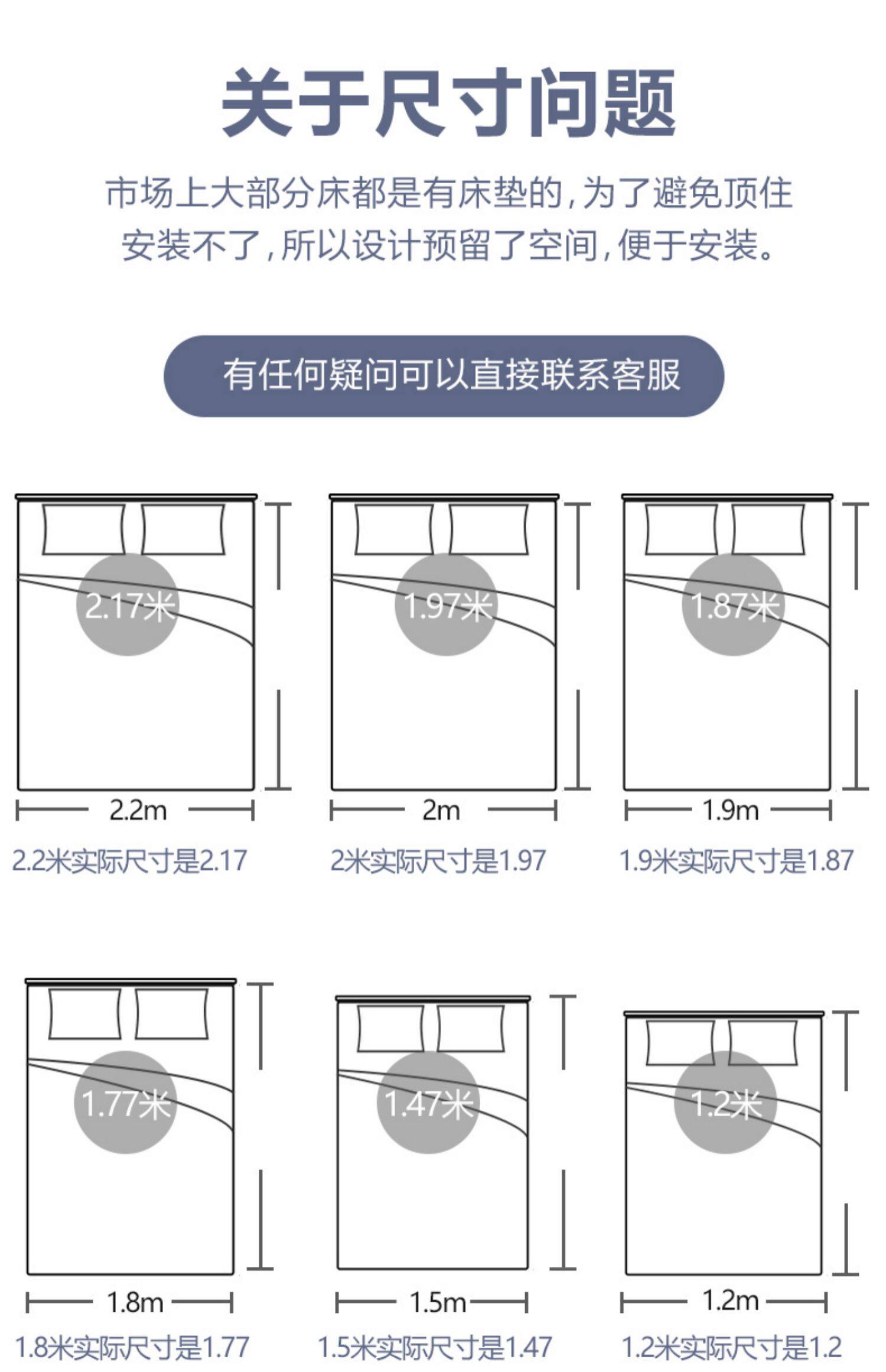 关于尺寸问题

市场上大部分床都是有床垫的，为了避免顶住安装不了，所以设计预留了空间，便于安装。

有任何疑问可以直接联系客服

2.17米

2.2m

2.2米实际尺寸是2.17

1.97米

2m

2米实际尺寸是1.97

1.87米

1.9m

1.9米实际尺寸是1.87

1.77米

1.8m

1.8米实际尺寸是1.77

1.47米

1.5m

1.5米实际尺寸是1.47

1.2米

1.2m

1.2米实际尺寸是1.2