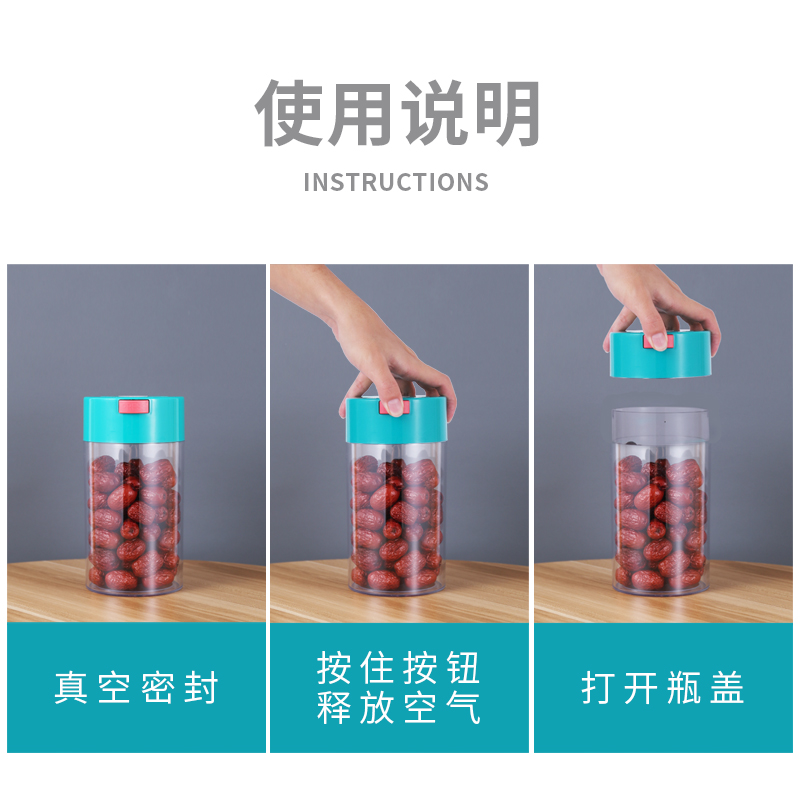 使用说明

INSTRUCTIONS

真空密封

按住按钮
释放空气

打开瓶盖