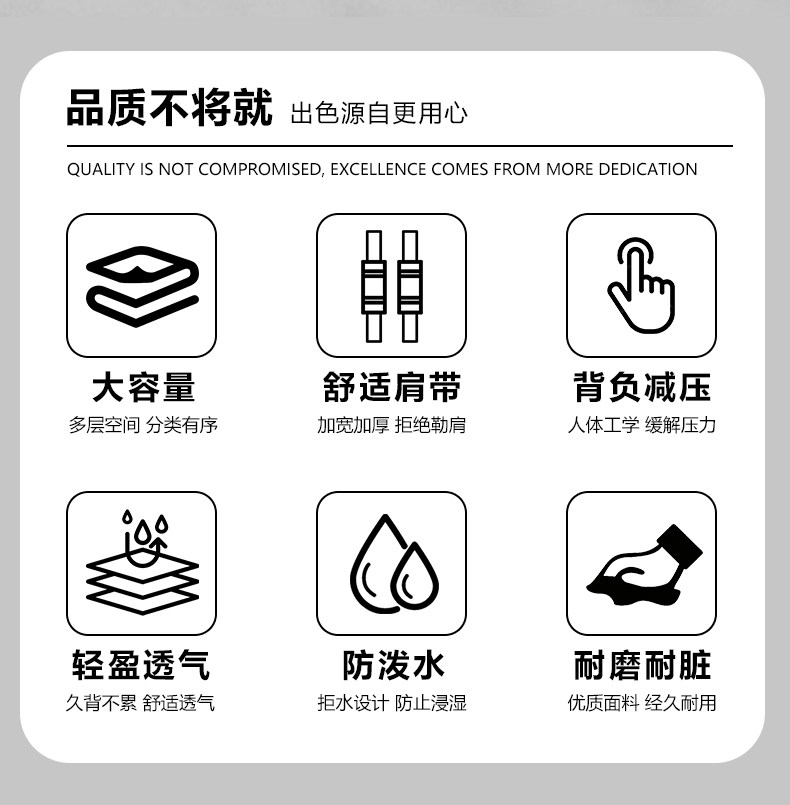 品质不将就 出色源自更用心

QUALITY IS NOT COMPROMISED, EXCELLENCE COMES FROM MORE DEDICATION

大容量
多层空间 分类有序

舒适肩带
加宽加厚 拒绝勒肩

背负减压
人体工学 缓解压力

轻盈透气
久背不累 舒适透气

防泼水
拒水设计 防止浸湿

耐磨耐脏
优质面料 经久耐用