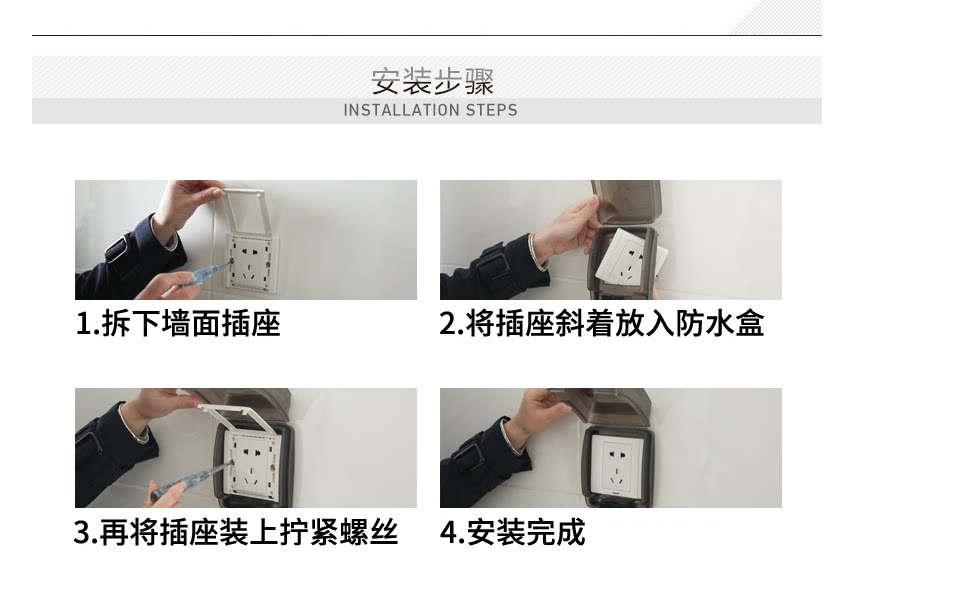 安装步骤
INSTALLATION STEPS

1.拆下墙面插座

2.将插座斜着放入防水盒

3.再将插座装上拧紧螺丝

4.安装完成