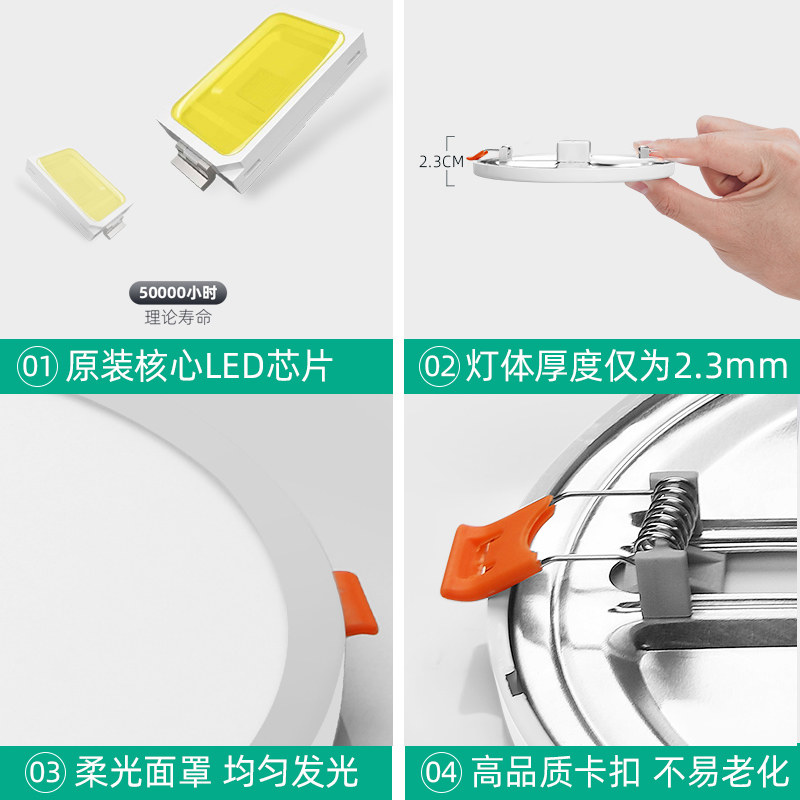 50000小时
理论寿命

01 原装核心LED芯片

2.3CM

02 灯体厚度仅为2.3mm

03 柔光面罩 均匀发光

04 高品质卡扣 不易老化